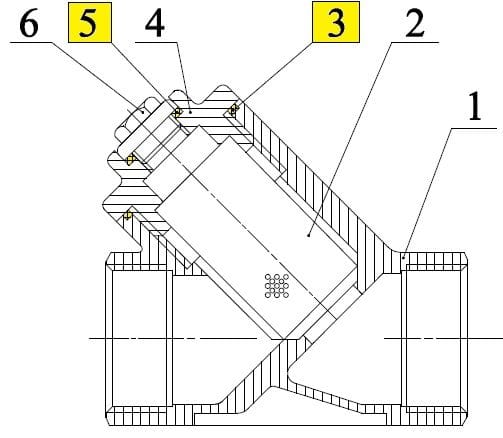 6
5
4
3
2
1