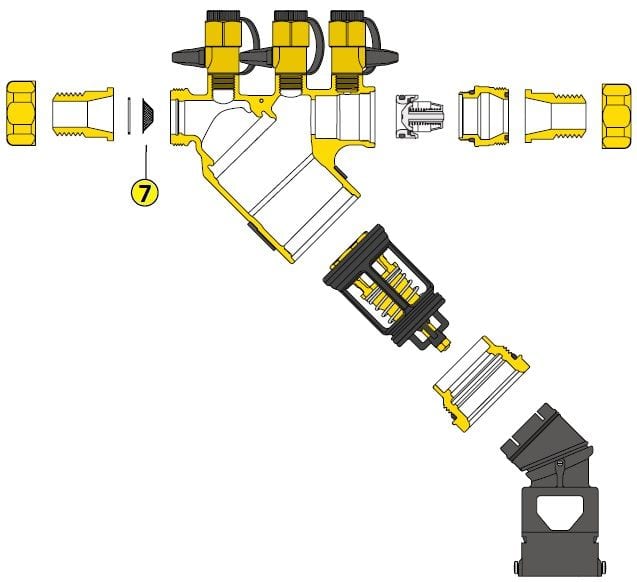 7