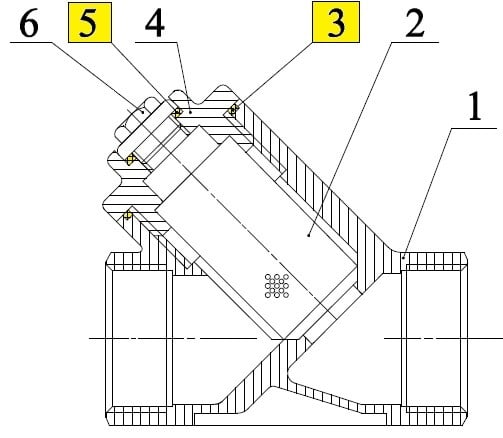 6
5
4
3
2
1