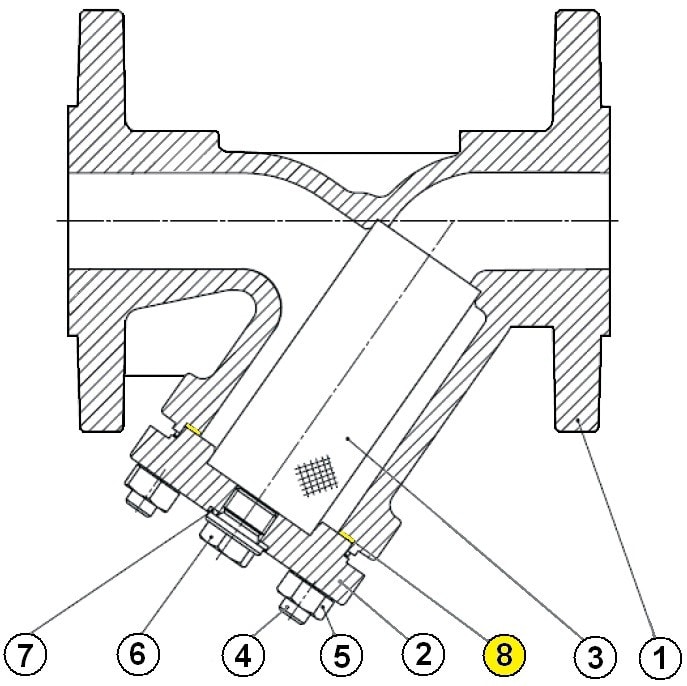 7
6
4
5
2
8
3
1