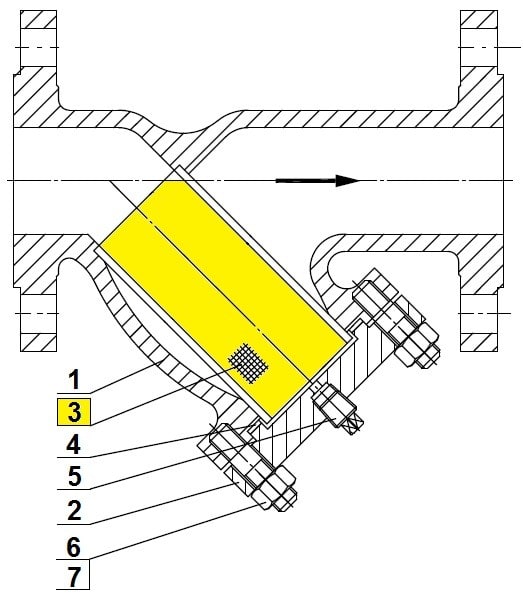 1
3
4
5
2
6
7