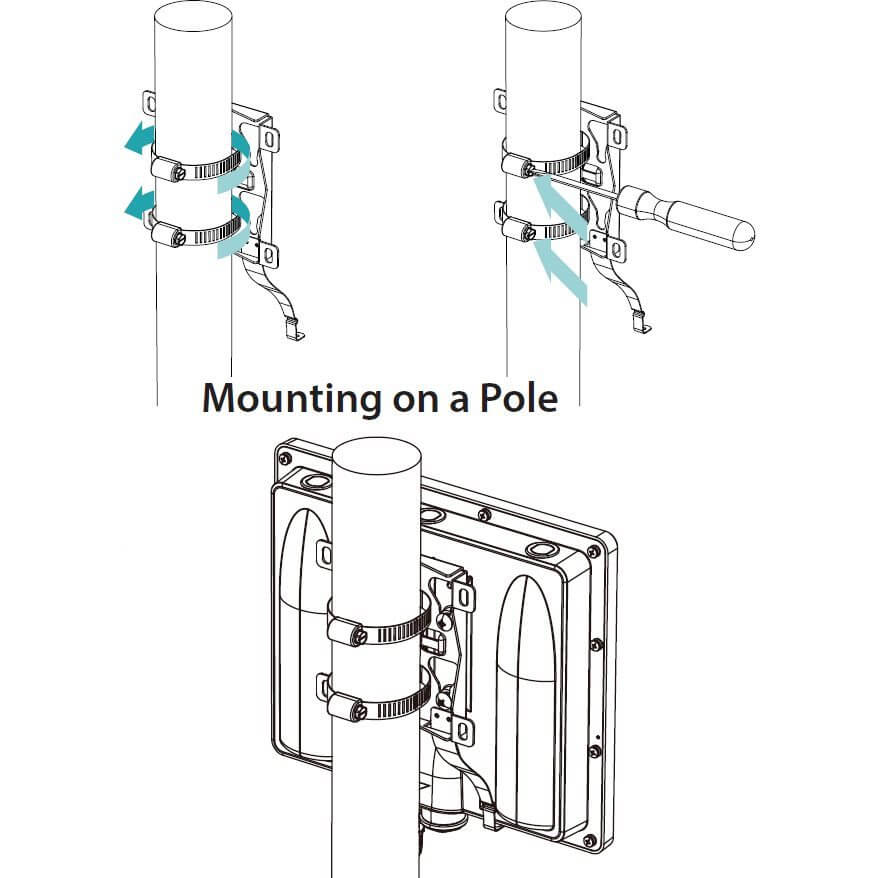 Mounting on a Pole