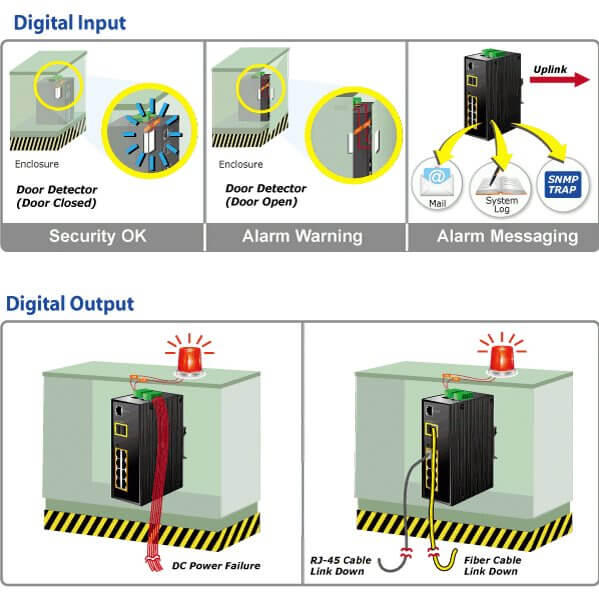 Digital Input

Enclosure

Door Detector
(Door Closed)

Security OK

Enclosure

Door Detector
(Door Open)

Alarm Warning

Uplink

Mail

System Log

SNMP TRAP

Alarm Messaging

Digital Output

DC Power Failure

RJ-45 Cable
Link Down

Fiber Cable
Link Down