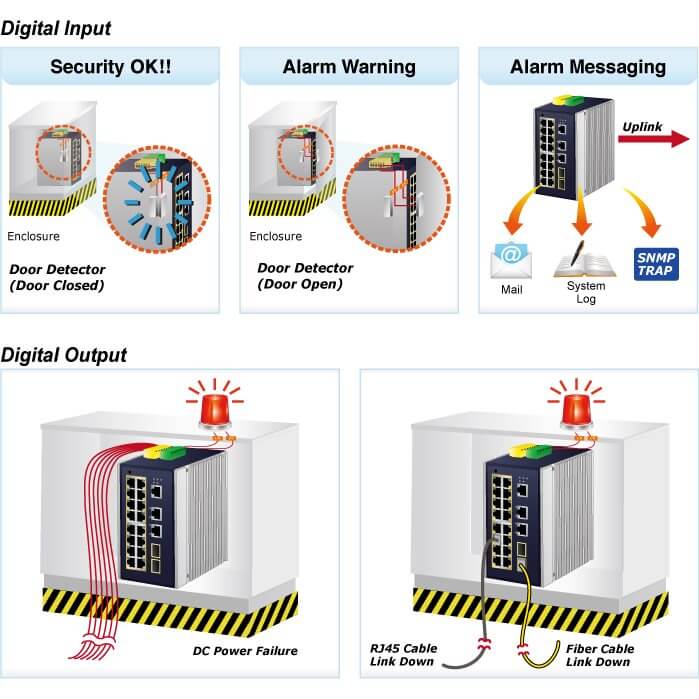 Digital Input

Security OK!!

Enclosure

Door Detector
(Door Closed)

Alarm Warning

Enclosure

Door Detector
(Door Open)

Alarm Messaging

Uplink

Mail

System Log

SNMP TRAP

Digital Output

DC Power Failure

RJ45 Cable
Link Down

Fiber Cable
Link Down