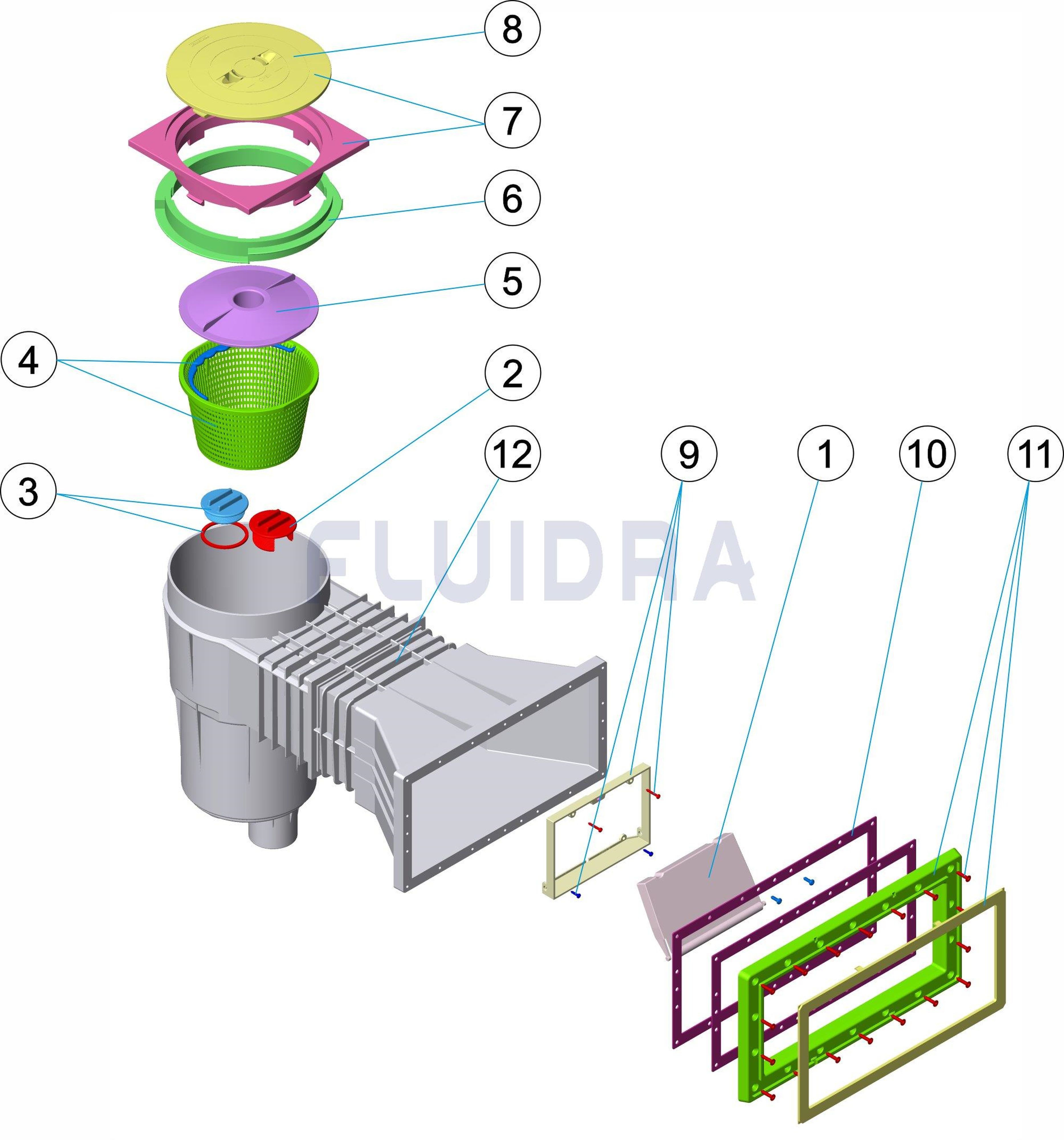 8
7
6
5
4
2
12
9
1
10
11
3
FLUIDRA