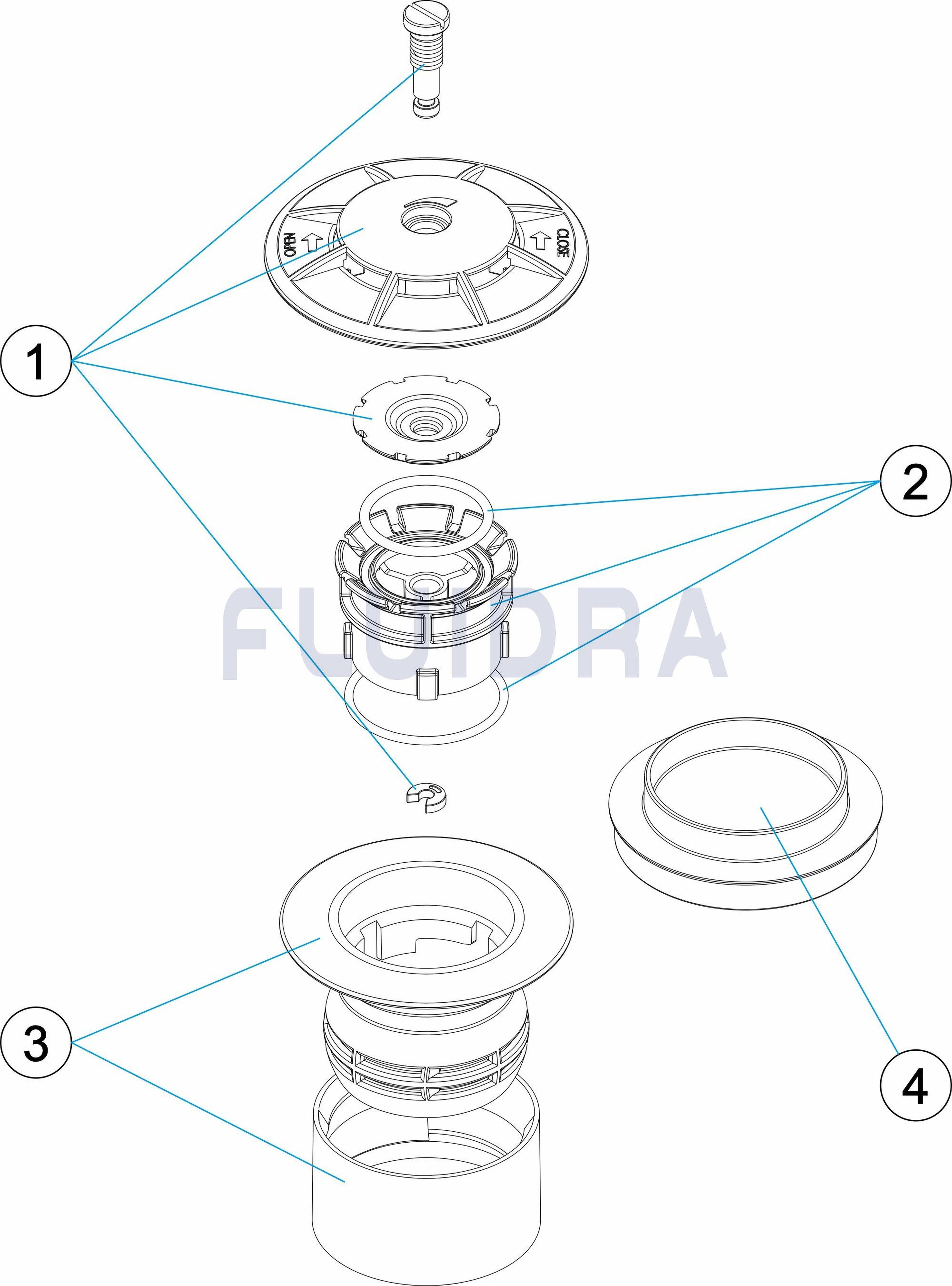 OPEN
CLOSE
1
2
FLUIDRA
3
4