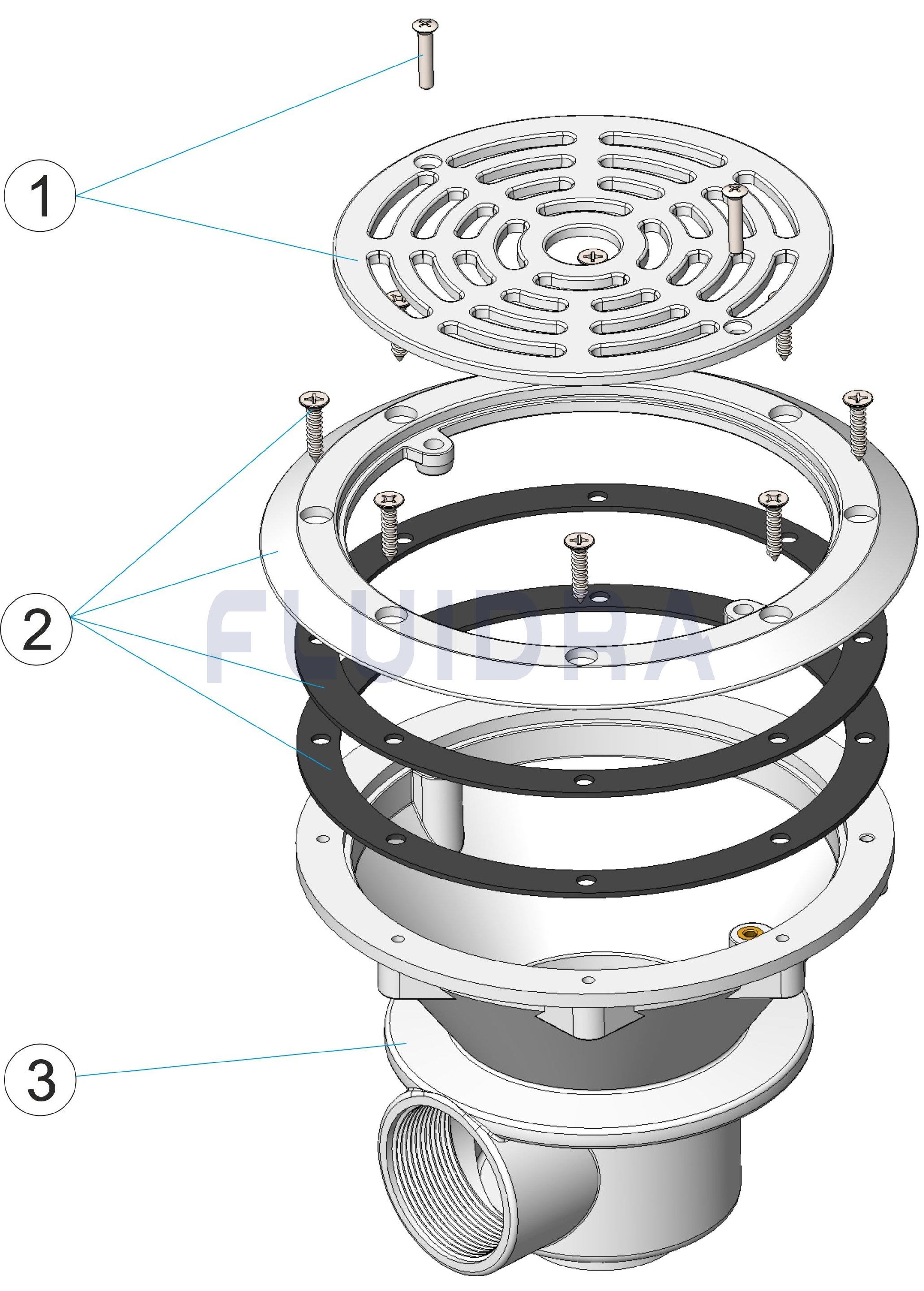 1
2
FLUIDRA
3