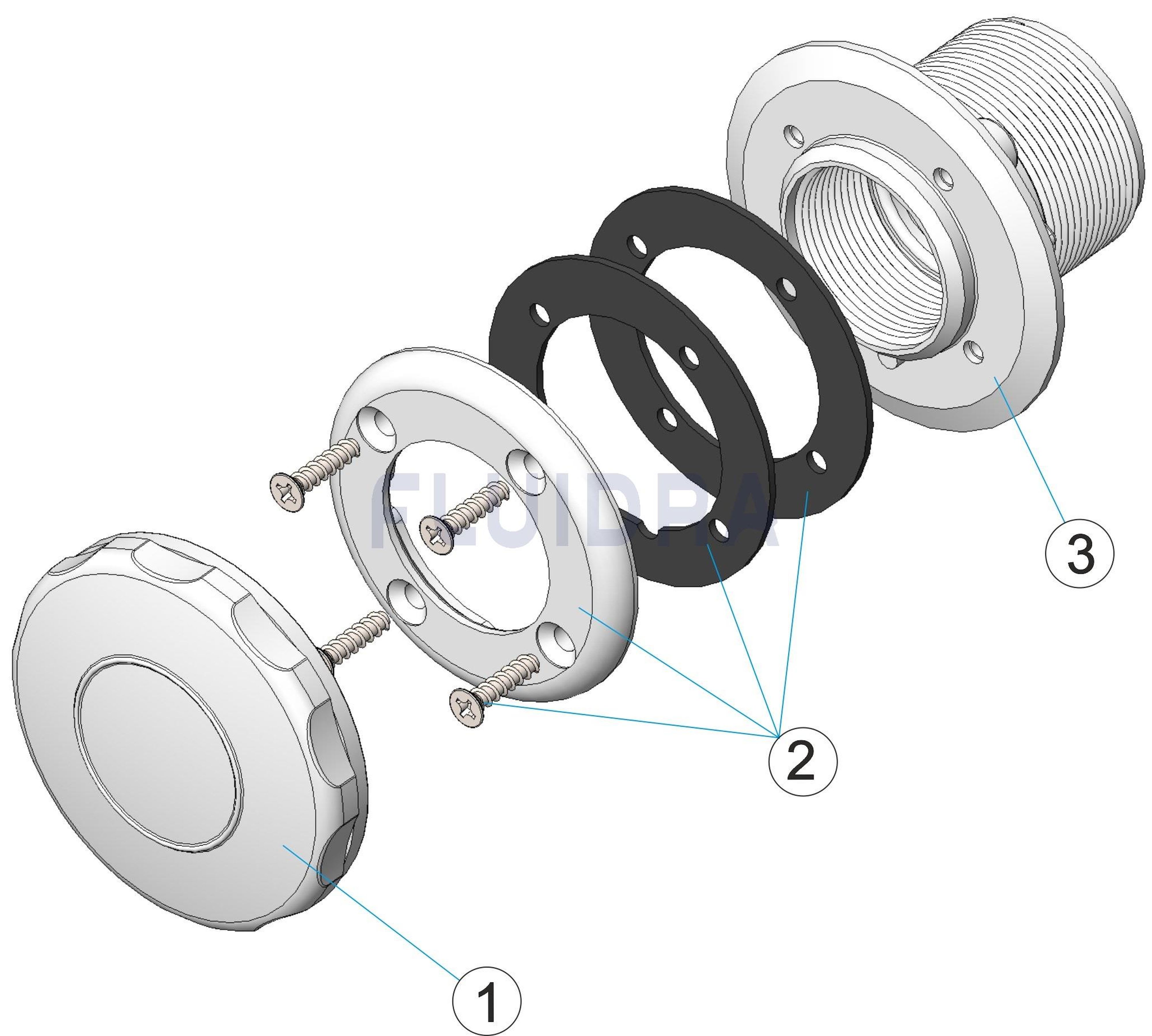 FLUIDRA

3

2

1