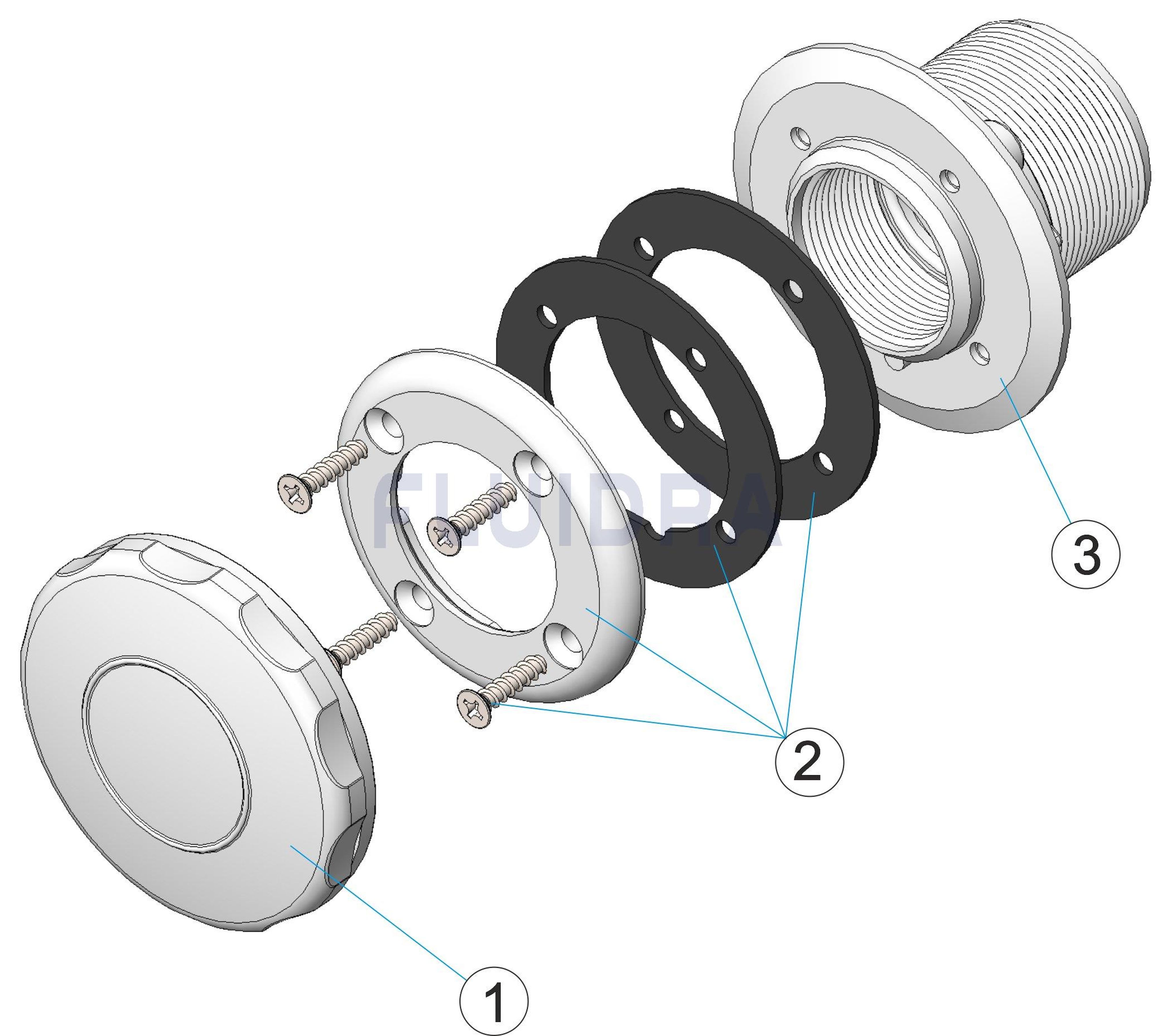 FLUIDRA

3

2

1