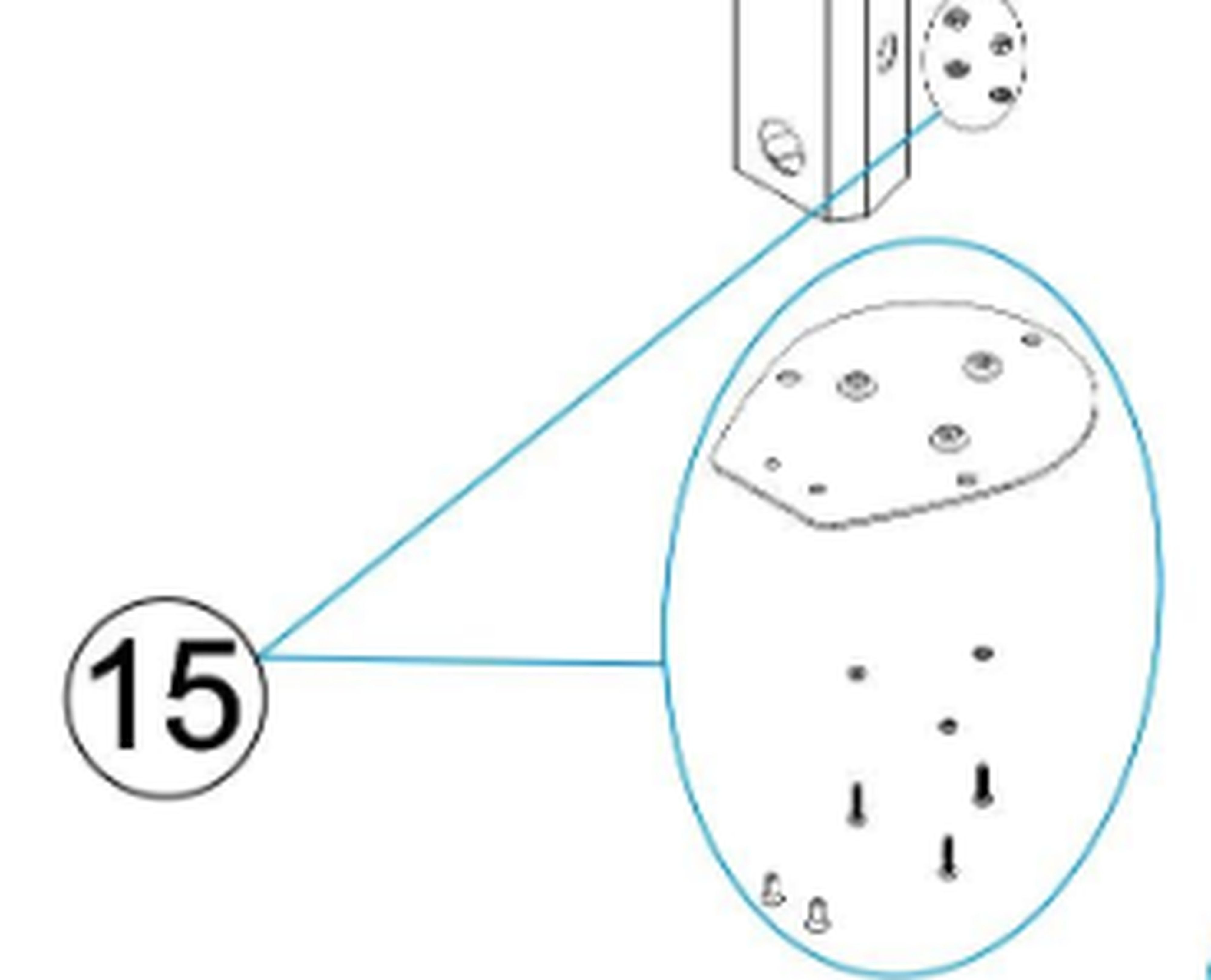 15