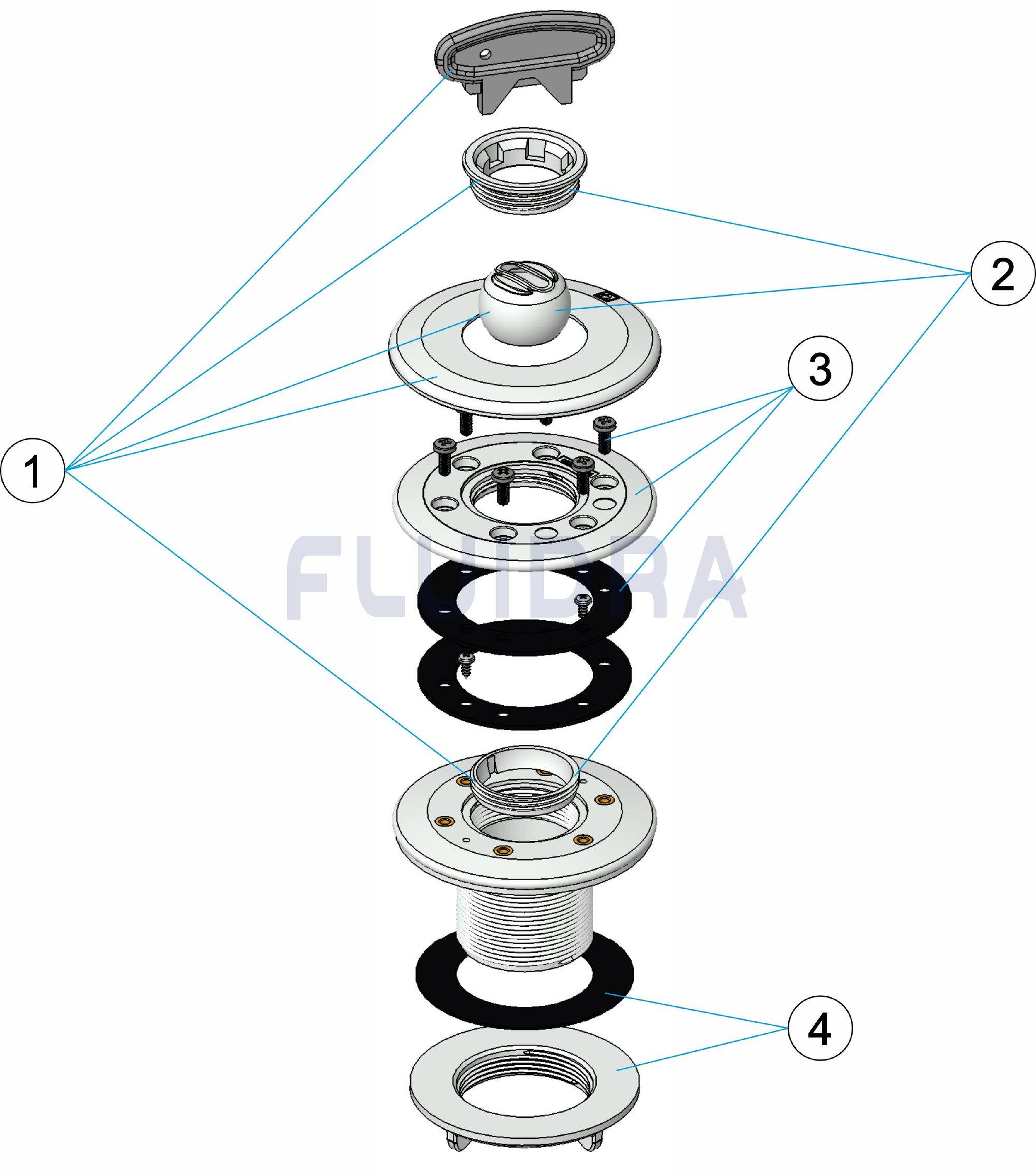 2

3

1

FLUIDRA

4