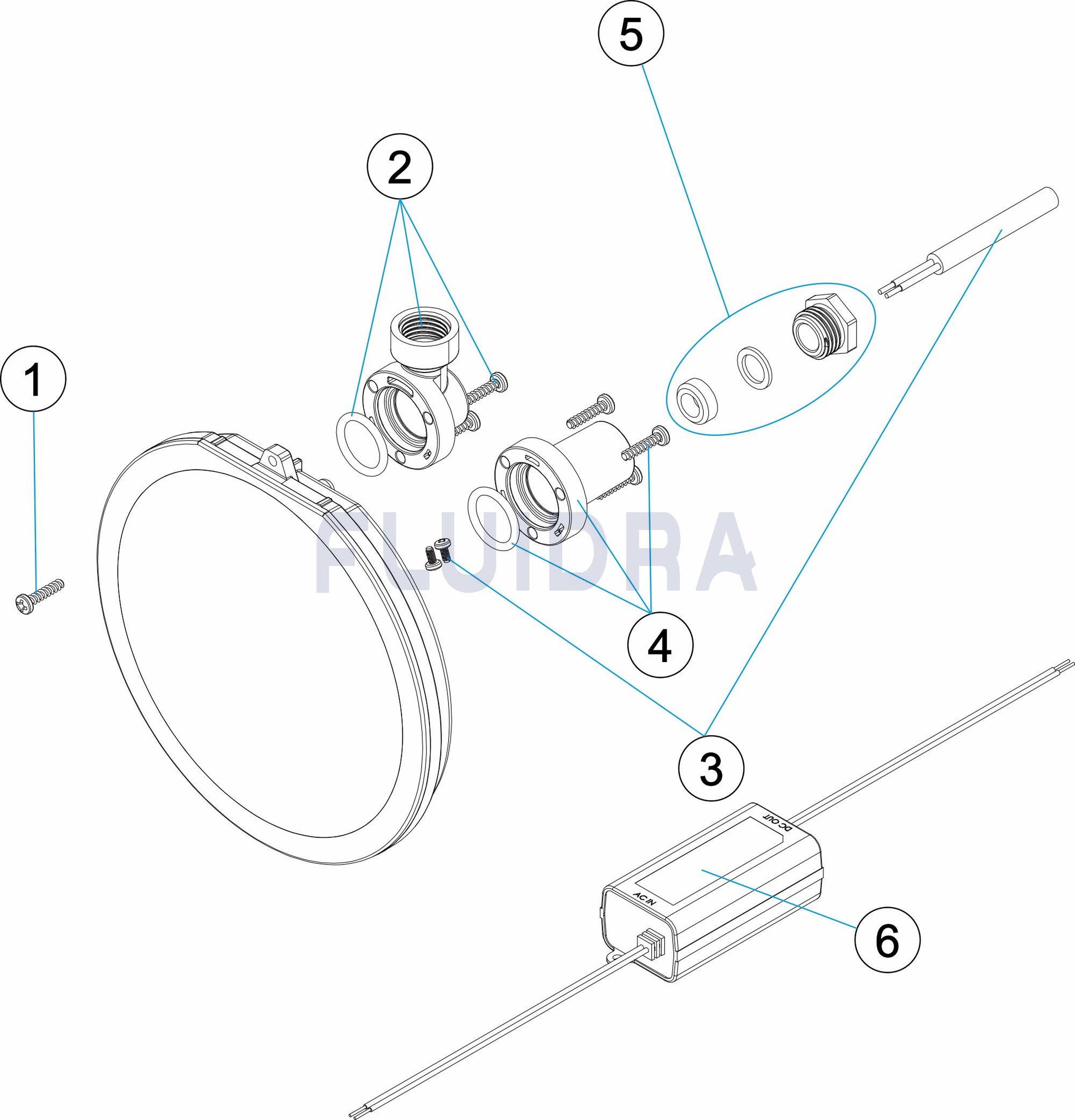 5

2

1

FLUIDRA

4

3

DC OUT

AC IN

6