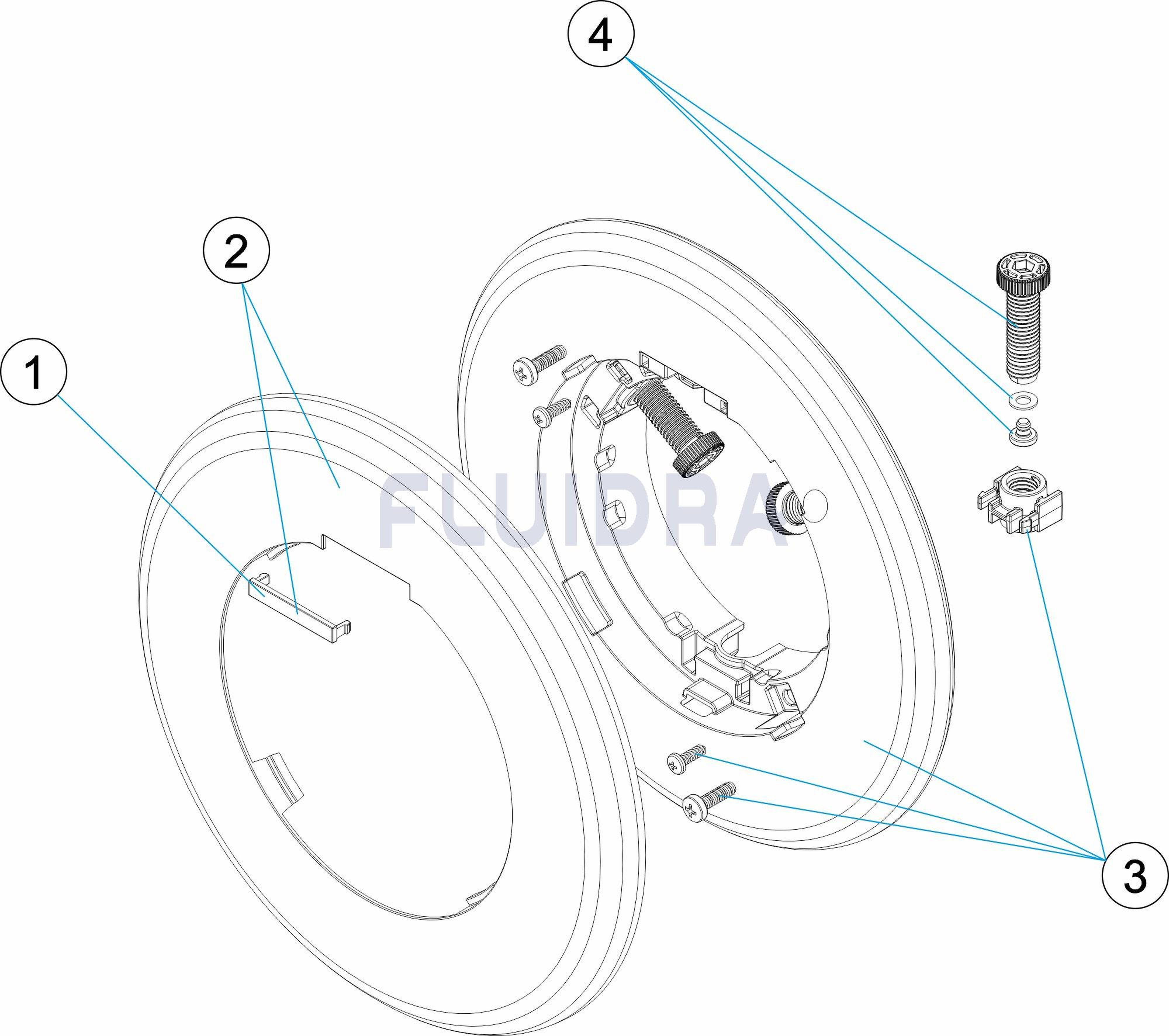 4

2

1

FLUIDRA

3