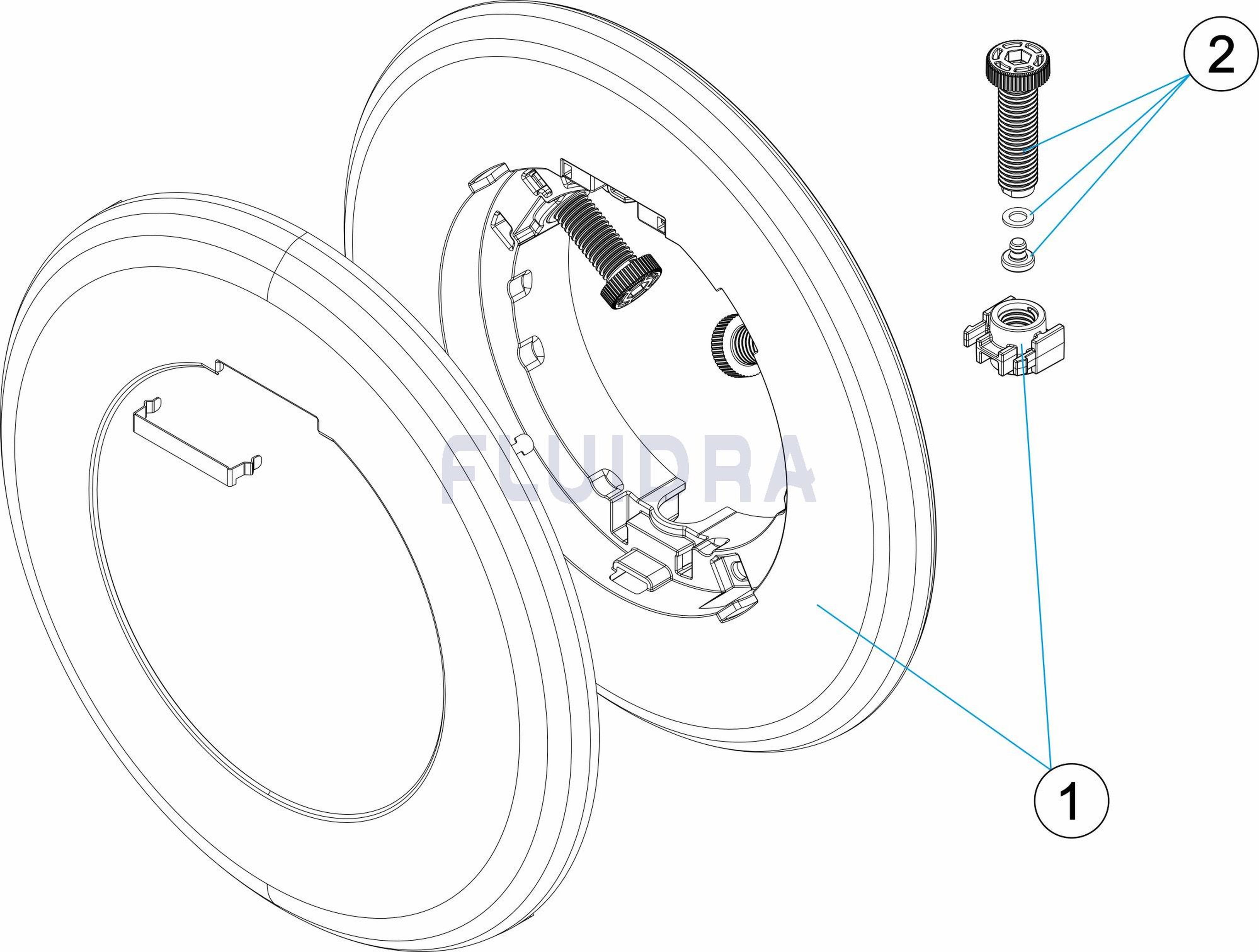 2

FLUIDRA

1