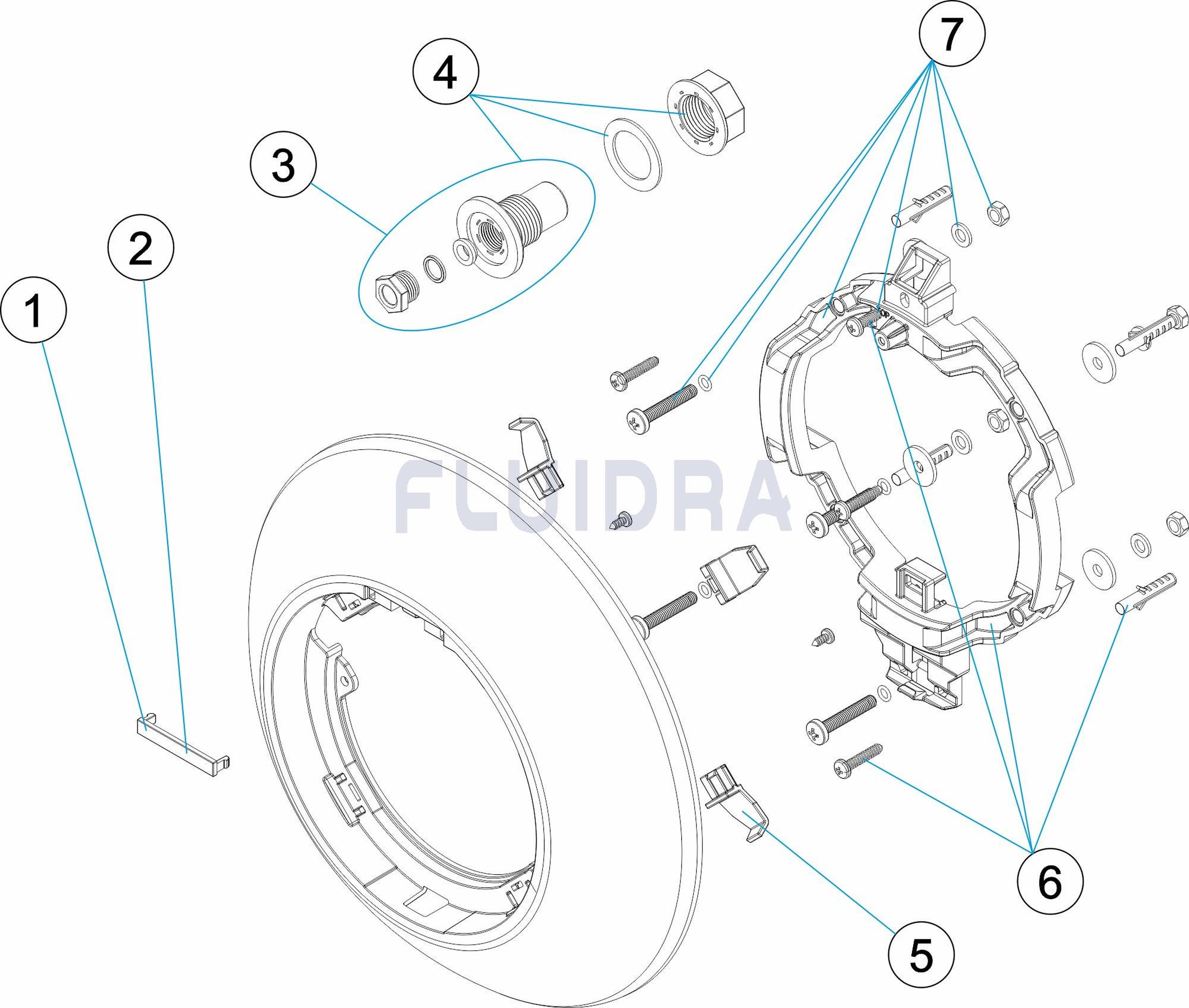 7
4
3
2
1
FLUIDRA
6
5