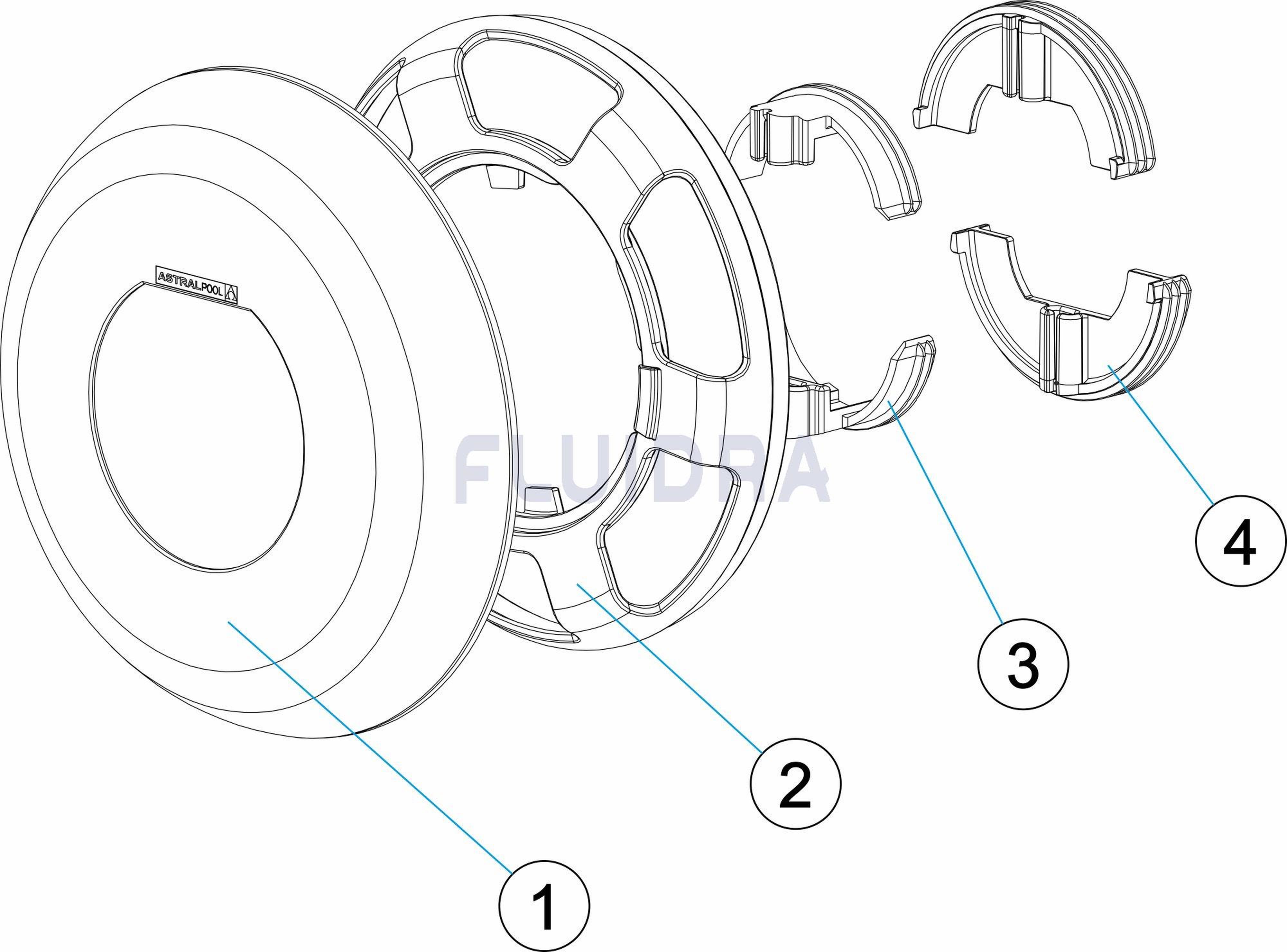 ASTRALPOOL

FLUIDRA

4

3

2

1