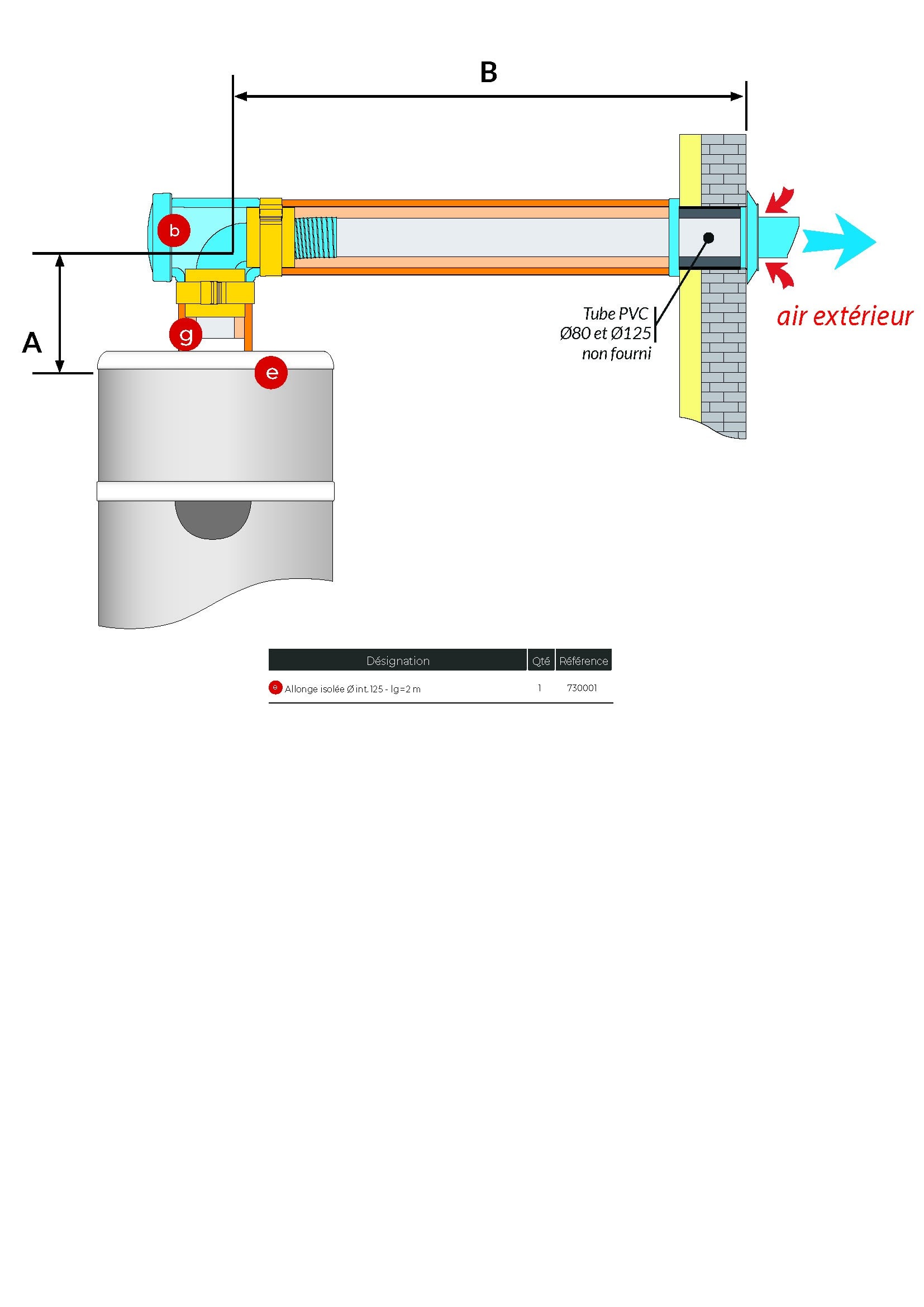 B

b

A

g

e

Tube PVC
Ø80 et Ø125
non fourni

air extérieur

| Désignation | Qté | Référence |
|---|---|---|
| e Allonge isolée Ø int. 125 - lg=2 m | 1 | 730001 |