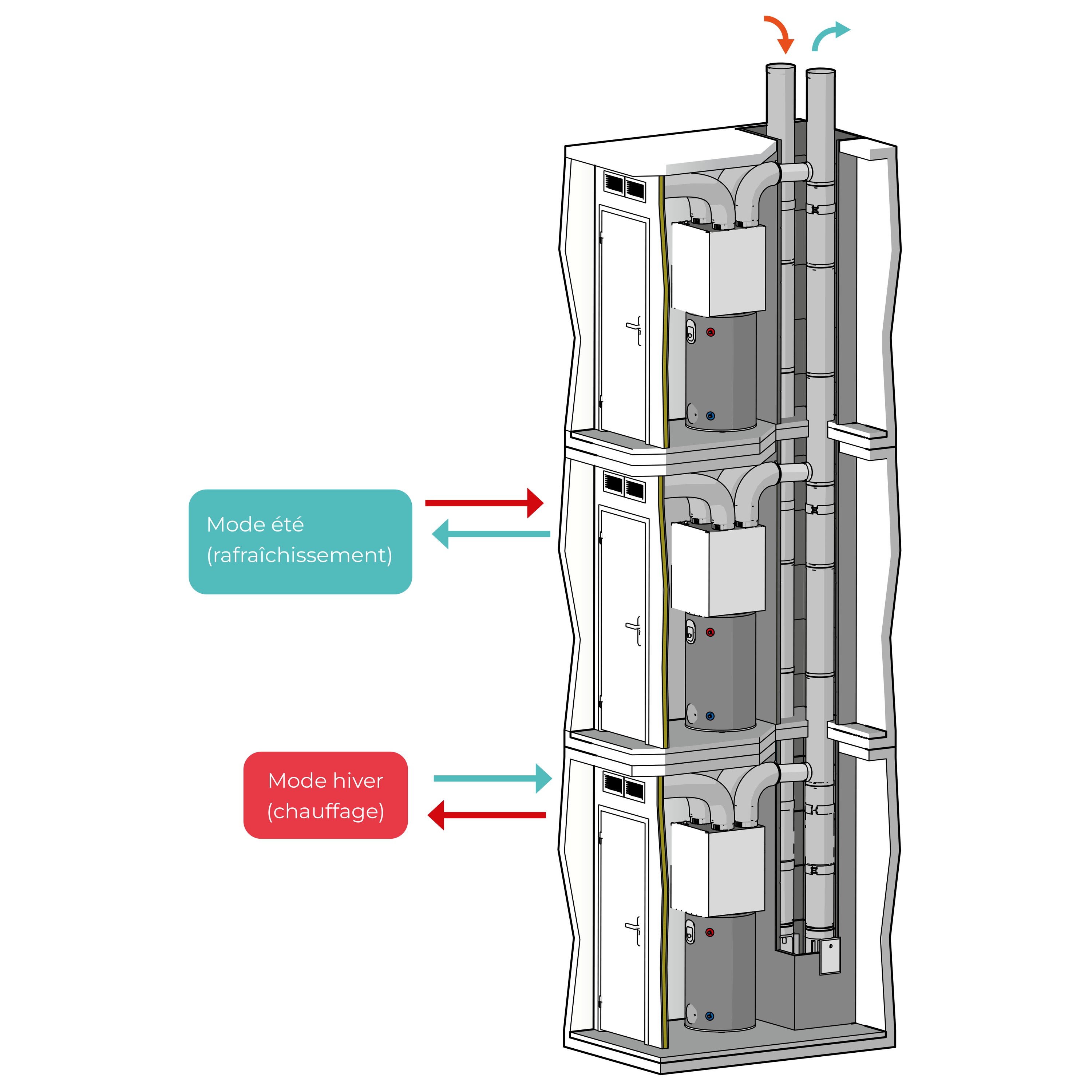 Mode été
(rafraîchissement)

Mode hiver
(chauffage)