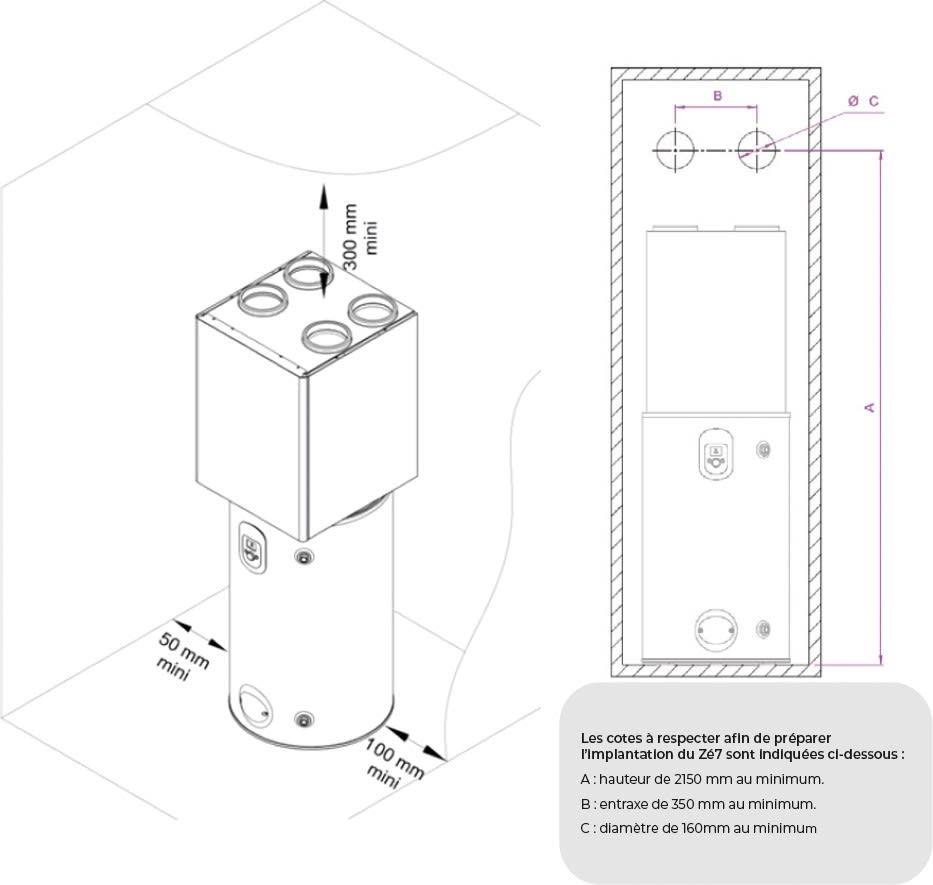 300 mm mini

50 mm mini

100 mm mini

B

Ø C

A

Les cotes à respecter afin de préparer l'implantation du Zé7 sont indiquées ci-dessous :

A : hauteur de 2150 mm au minimum.

B : entraxe de 350 mm au minimum.

C : diamètre de 160mm au minimum