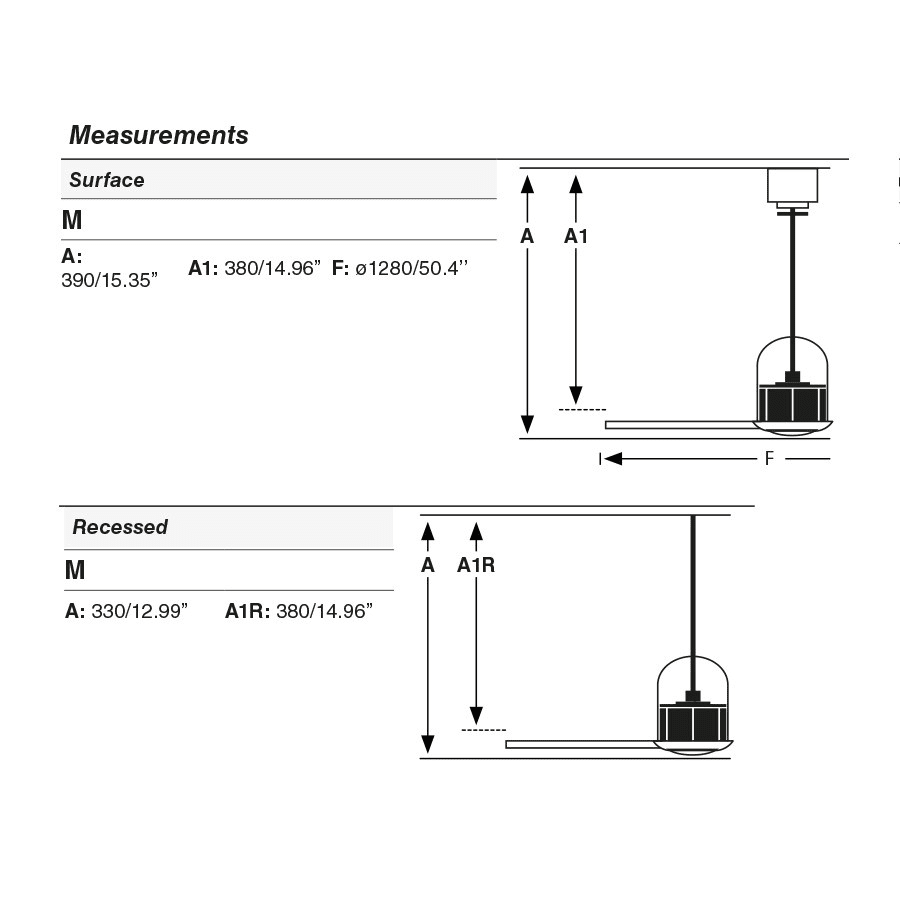 Measurements

Surface

M

A: 390/15.35”

A1: 380/14.96”

F: ø1280/50.4’’

A

A1

F

Recessed

M

A: 330/12.99”

A1R: 380/14.96”

A

A1R