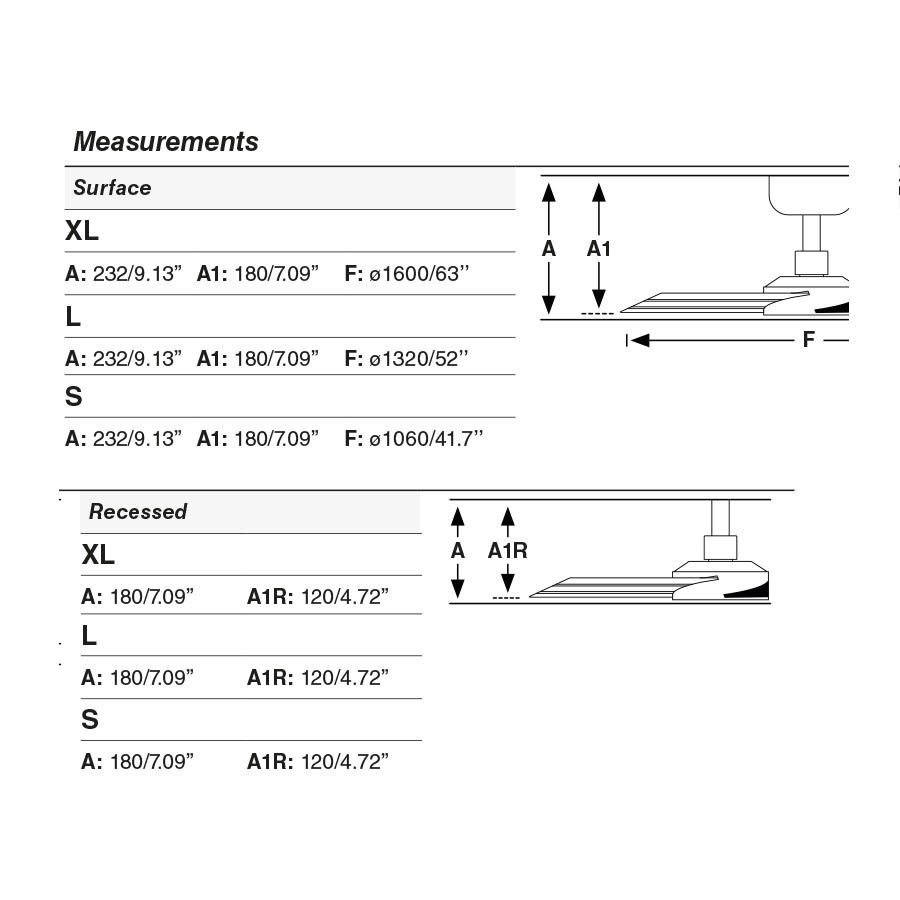 Measurements

Surface

XL

A: 232/9.13” A1: 180/7.09” F: ø1600/63’’

L

A: 232/9.13” A1: 180/7.09” F: ø1320/52’’

S

A: 232/9.13” A1: 180/7.09” F: ø1060/41.7’’

A A1

F

Recessed

XL

A: 180/7.09” A1R: 120/4.72”

L

A: 180/7.09” A1R: 120/4.72”

S

A: 180/7.09” A1R: 120/4.72”

A A1R