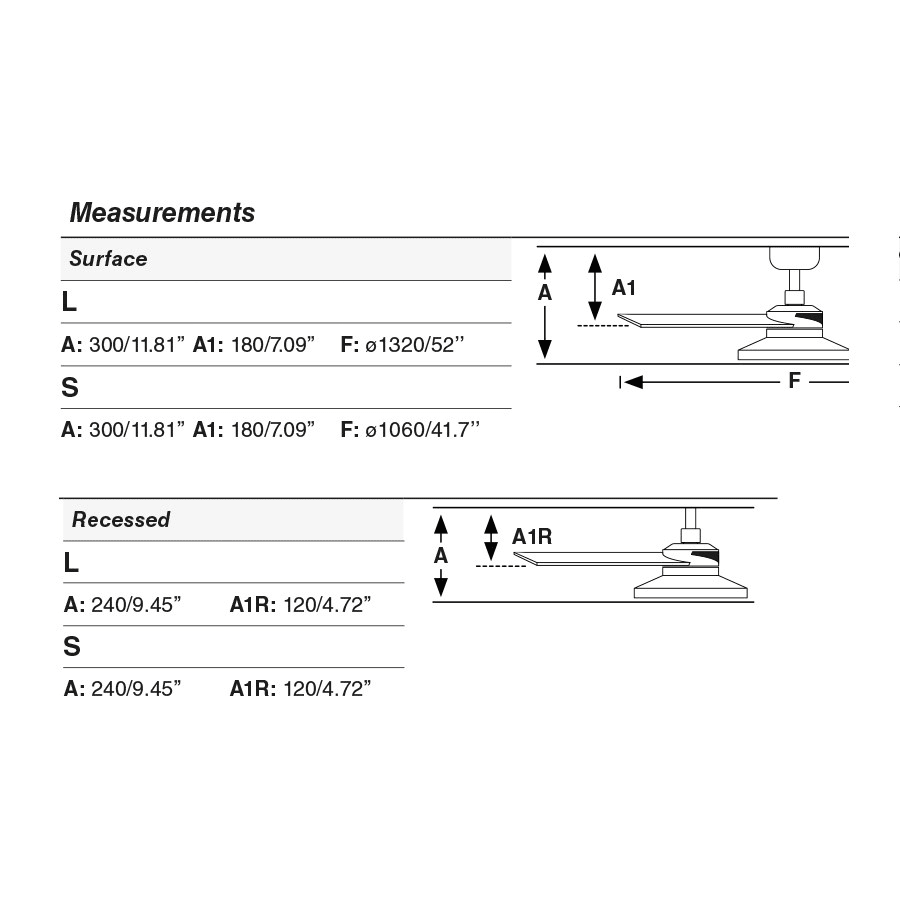 Measurements

Surface

L

A: 300/11.81” A1: 180/7.09” F: ø1320/52’’

S

A: 300/11.81” A1: 180/7.09” F: ø1060/41.7’’

A

A1

F

Recessed

L

A: 240/9.45” A1R: 120/4.72”

S

A: 240/9.45” A1R: 120/4.72”

A

A1R