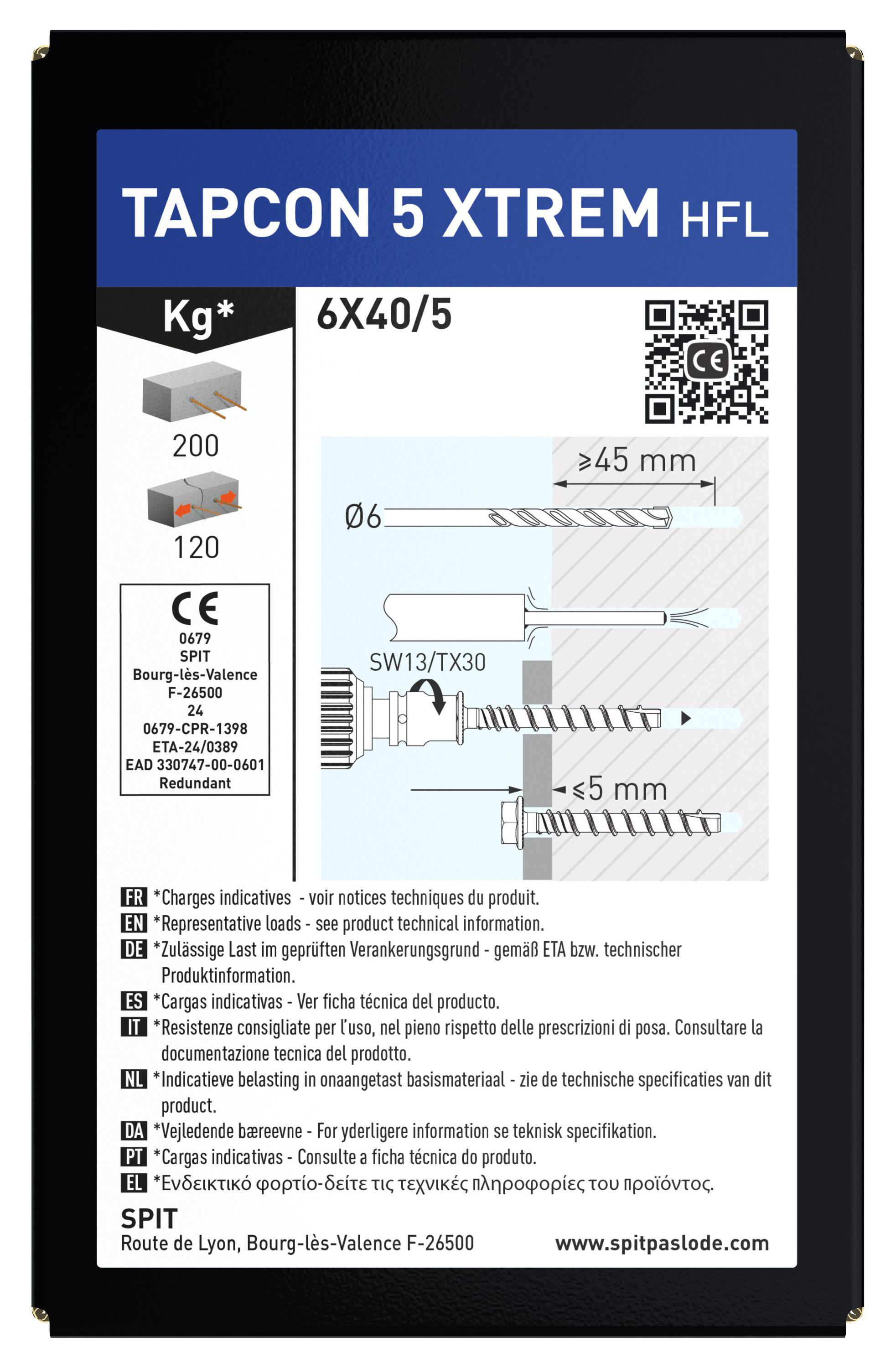 TAPCON 5 XTREM HFL

Kg*

200

120

CE
0679
SPIT
Bourg-lès-Valence
F-26500
24
0679-CPR-1398
ETA-24/0389
EAD 330747-00-0601
Redundant

6X40/5

CE

≥45 mm

Ø6

SW13/TX30

≤5 mm

FR *Charges indicatives - voir notices techniques du produit.
EN *Representative loads - see product technical information.
DE *Zulässige Last im geprüften Verankerungsgrund - gemäß ETA bzw. technischer Produktinformation.
ES *Cargas indicativas - Ver ficha técnica del producto.
IT *Resistenze consigliate per l'uso, nel pieno rispetto delle prescrizioni di posa. Consultare la documentazione tecnica del prodotto.
NL *Indicatieve belasting in onaangetast basismateriaal - zie de technische specificaties van dit product.
DA *Vejledende bæreevne - For yderligere information se teknisk specifikation.
PT *Cargas indicativas - Consulte a ficha técnica do produto.
EL *Ενδεικτικό φορτίο-δείτε τις τεχνικές πληροφορίες του προϊόντος.

SPIT
Route de Lyon, Bourg-lès-Valence F-26500
www.spitpaslode.com