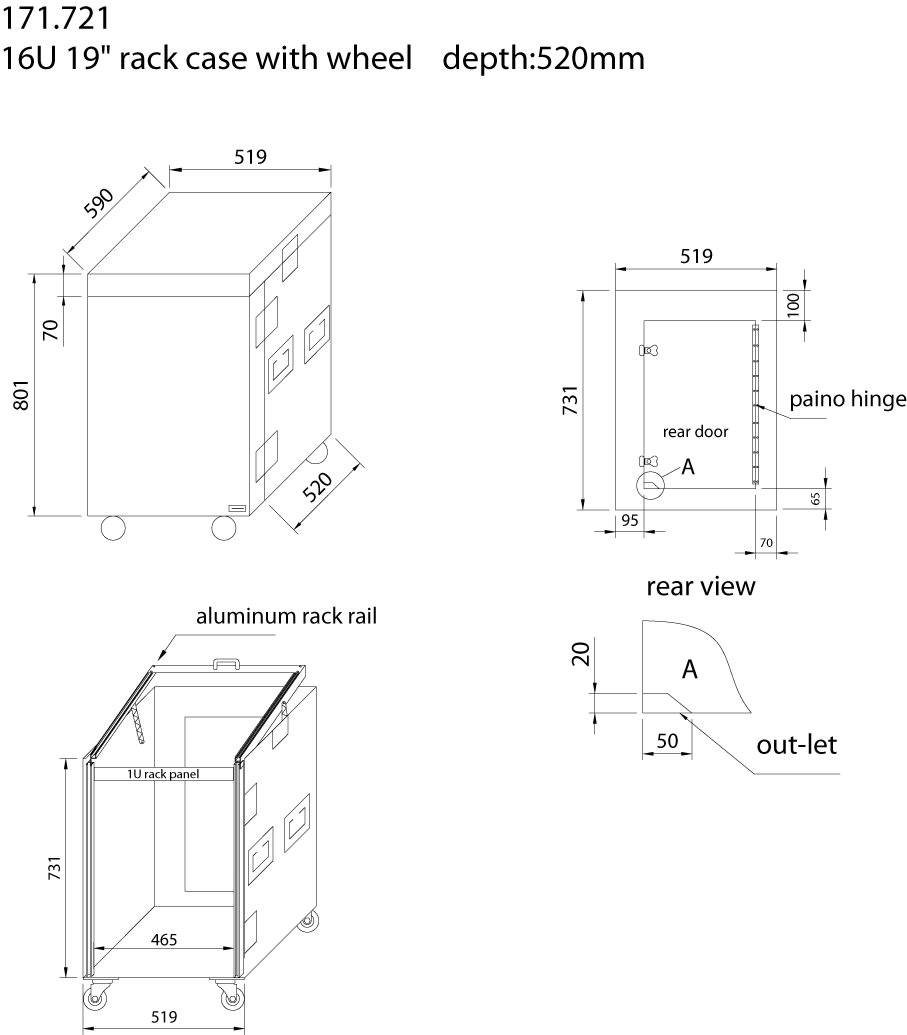 171.721
16U 19" rack case with wheel depth:520mm

519
590
70
801
520

519
100
731
paino hinge
rear door
A
65
95
70

rear view

20
A
50
out-let

aluminum rack rail
1U rack panel
731
465
519