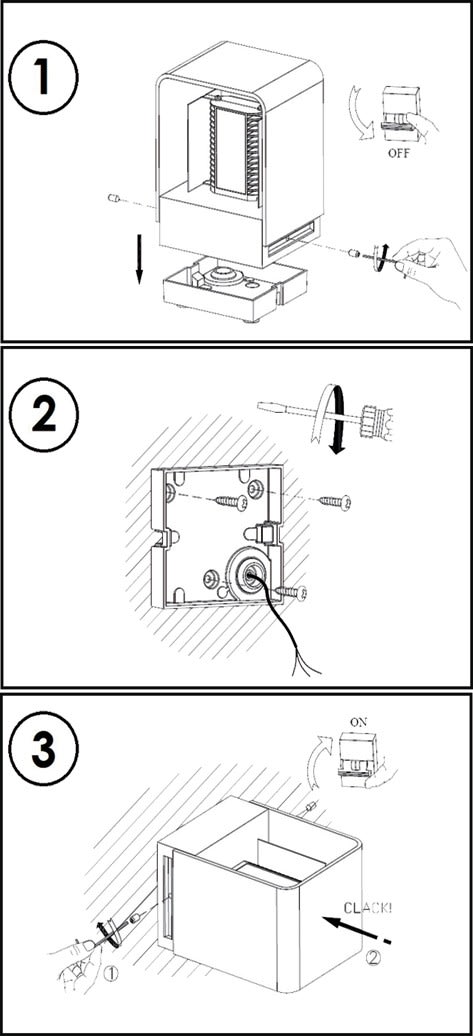 1

OFF

2

3

ON

CLACK!

①

②