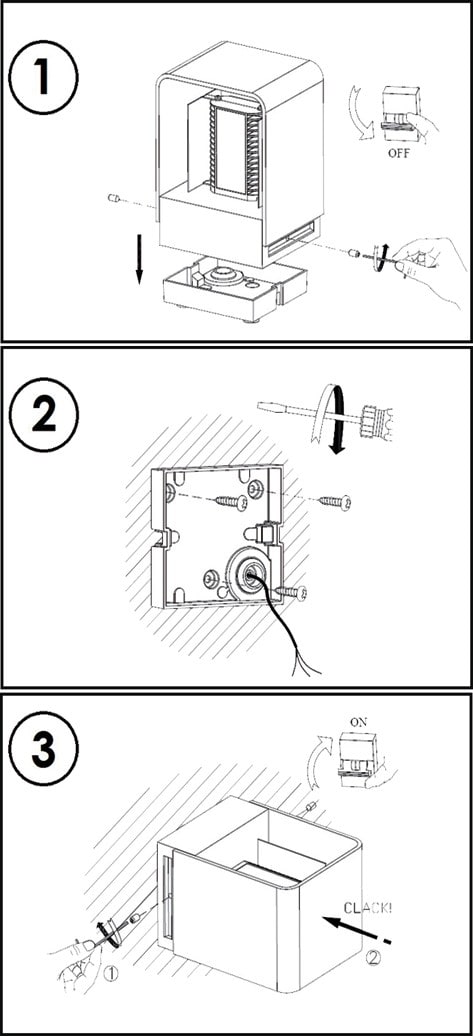 1

OFF

2

3

ON

CLACK!

①

②