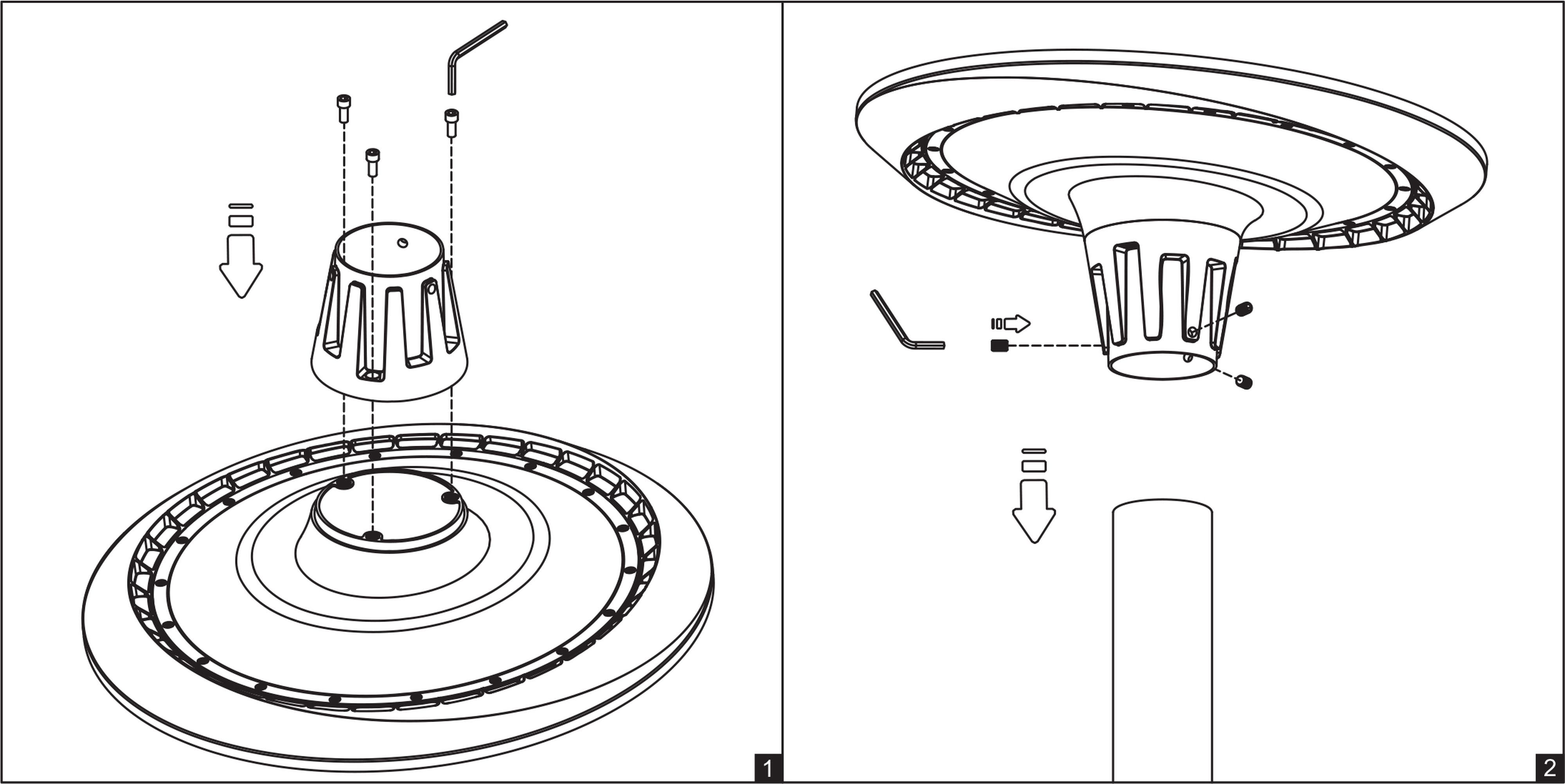 1

2