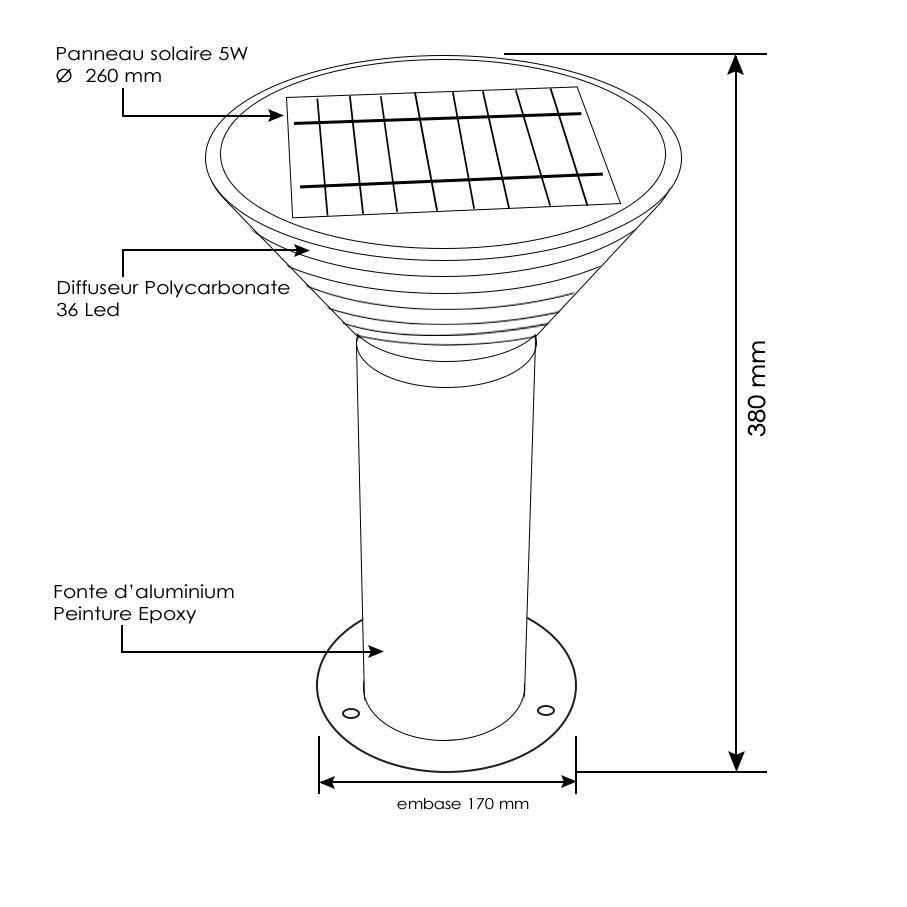 Panneau solaire 5W
Ø 260 mm

Diffuseur Polycarbonate
36 Led

380 mm

Fonte d'aluminium
Peinture Epoxy

embase 170 mm