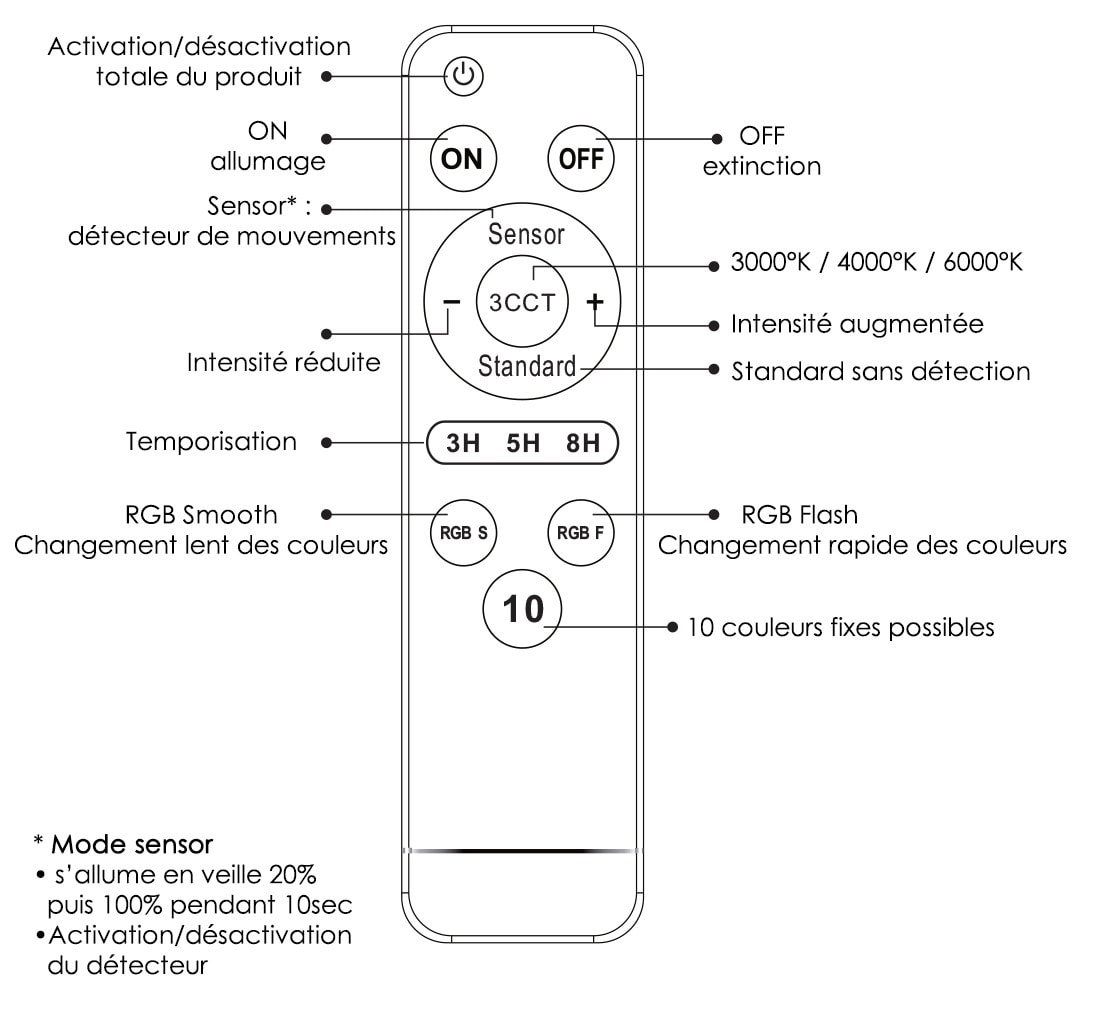 Activation/désactivation totale du produit

ON allumage

ON

OFF

OFF extinction

Sensor* : détecteur de mouvements

Sensor

3CCT

3000°K / 4000°K / 6000°K

−

+

Intensité augmentée

Intensité réduite

Standard

Standard sans détection

Temporisation

3H 5H 8H

RGB Smooth
Changement lent des couleurs

RGB S

RGB F

RGB Flash
Changement rapide des couleurs

10

10 couleurs fixes possibles

* Mode sensor
• s'allume en veille 20% puis 100% pendant 10sec
• Activation/désactivation du détecteur