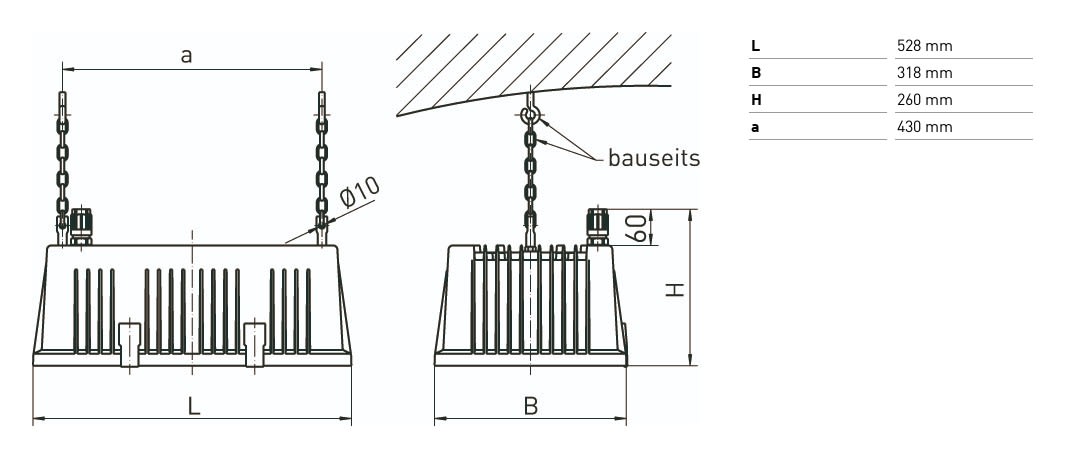 a

Ø10

L

bauseits

60

H

B

| L | 528 mm |
|---|---|
| B | 318 mm |
| H | 260 mm |
| a | 430 mm |