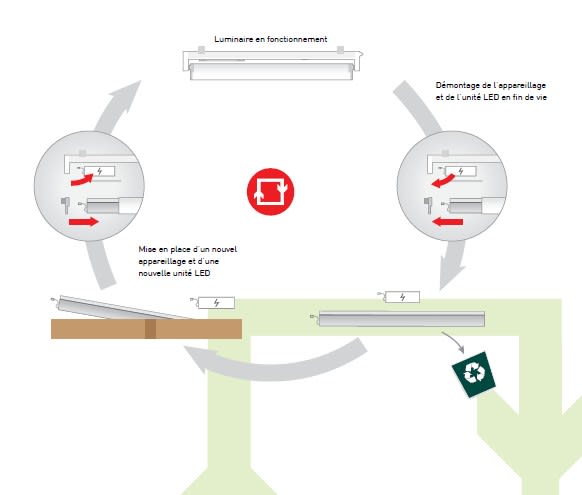 Luminaire en fonctionnement

Démontage de l'appareillage et de l'unité LED en fin de vie

Mise en place d'un nouvel appareillage et d'une nouvelle unité LED