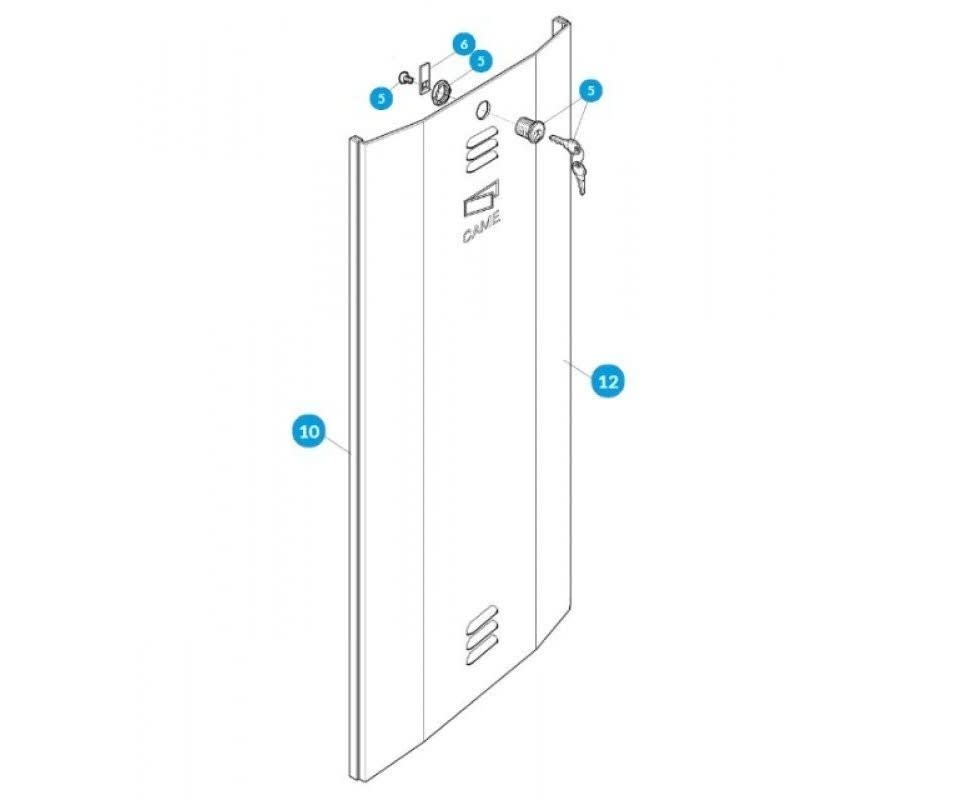 6
5
5
5
CAME
12
10