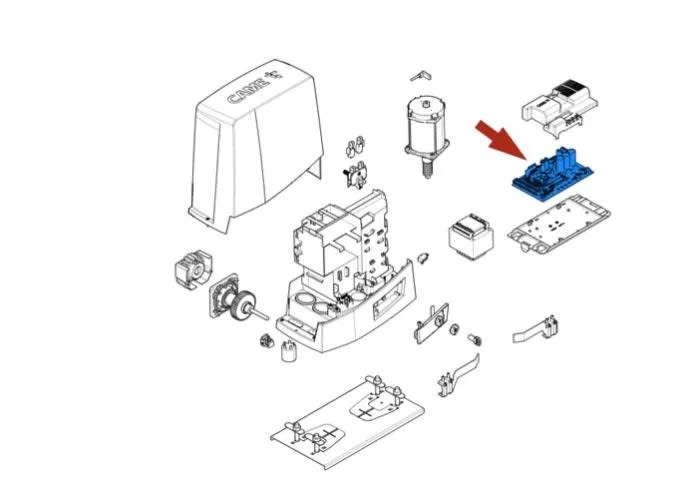 CAME