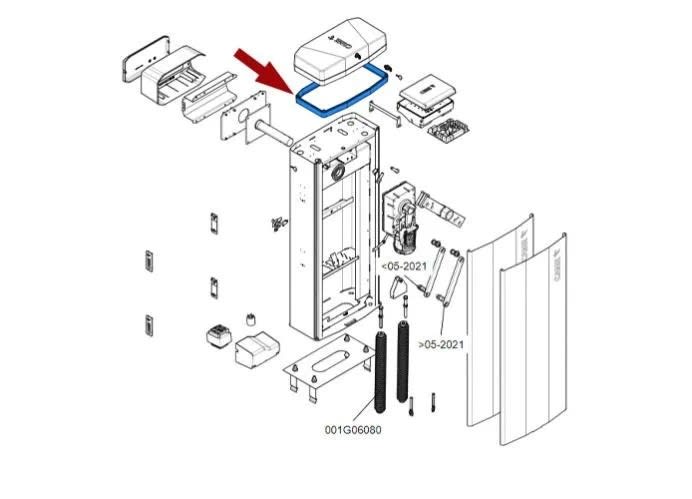 <05-2021

>05-2021

001G06080