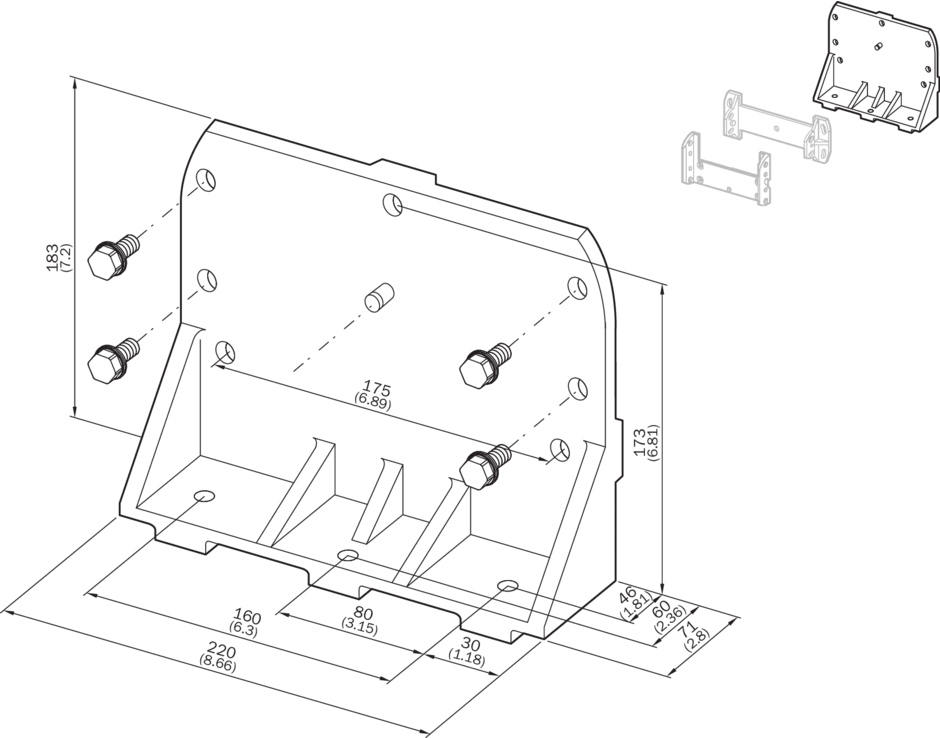 183
(7.2)

175
(6.89)

173
(6.81)

160
(6.3)

80
(3.15)

220
(8.66)

30
(1.18)

46
(1.81)

60
(2.36)

71
(2.8)