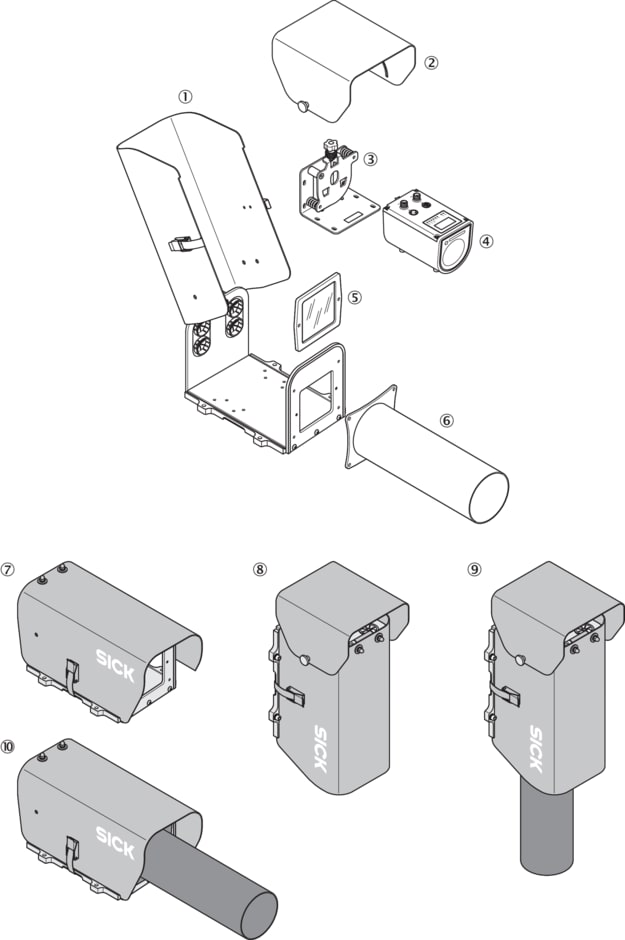 ①
②
③
④
⑤
⑥
⑦
SICK
⑧
SICK
⑨
SICK
⑩
SICK