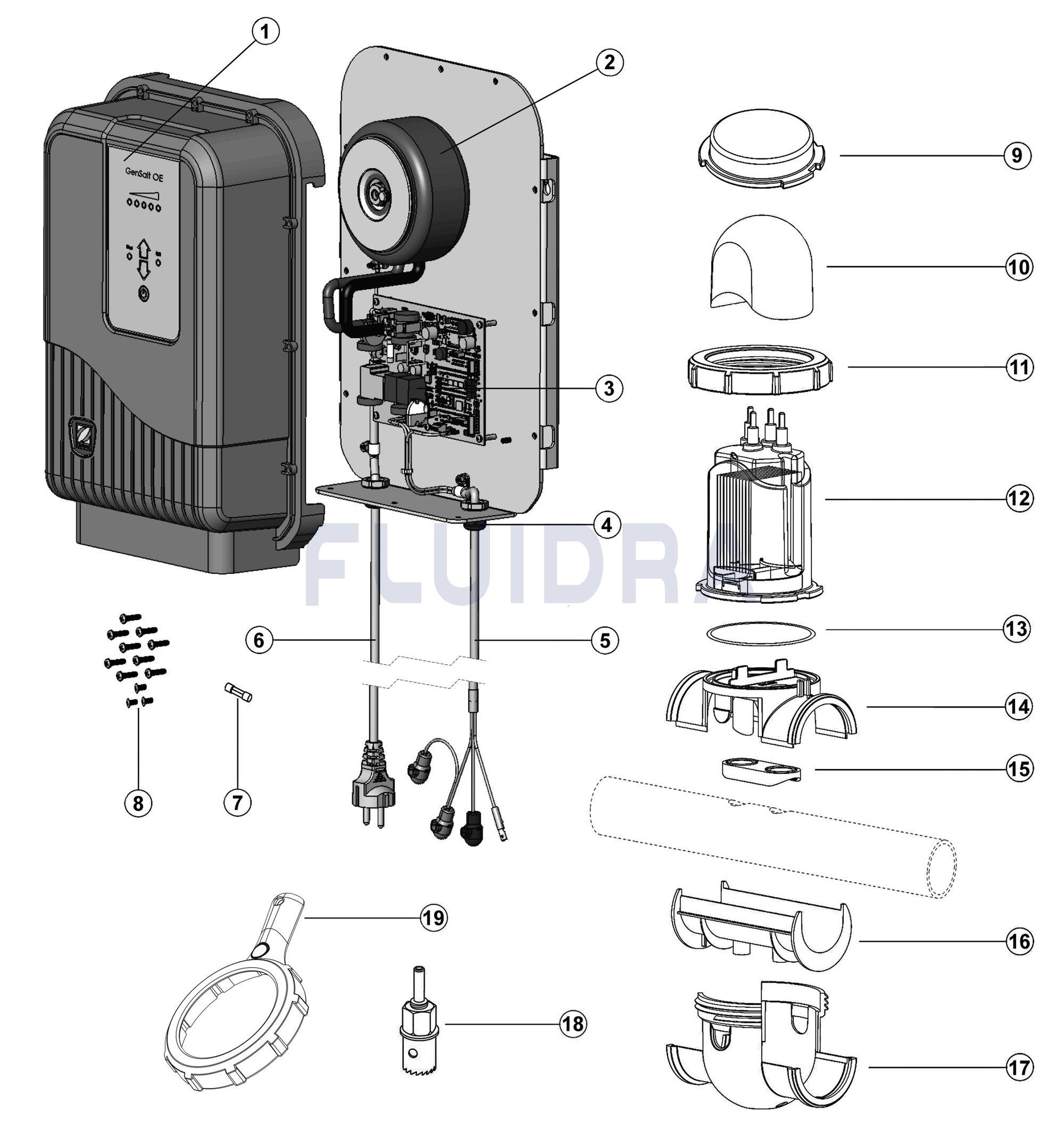 1
2
GenSalt OE
9
10
11
3
12
4
FLUIDRA
13
6
5
14
15
8
7
19
16
18
17