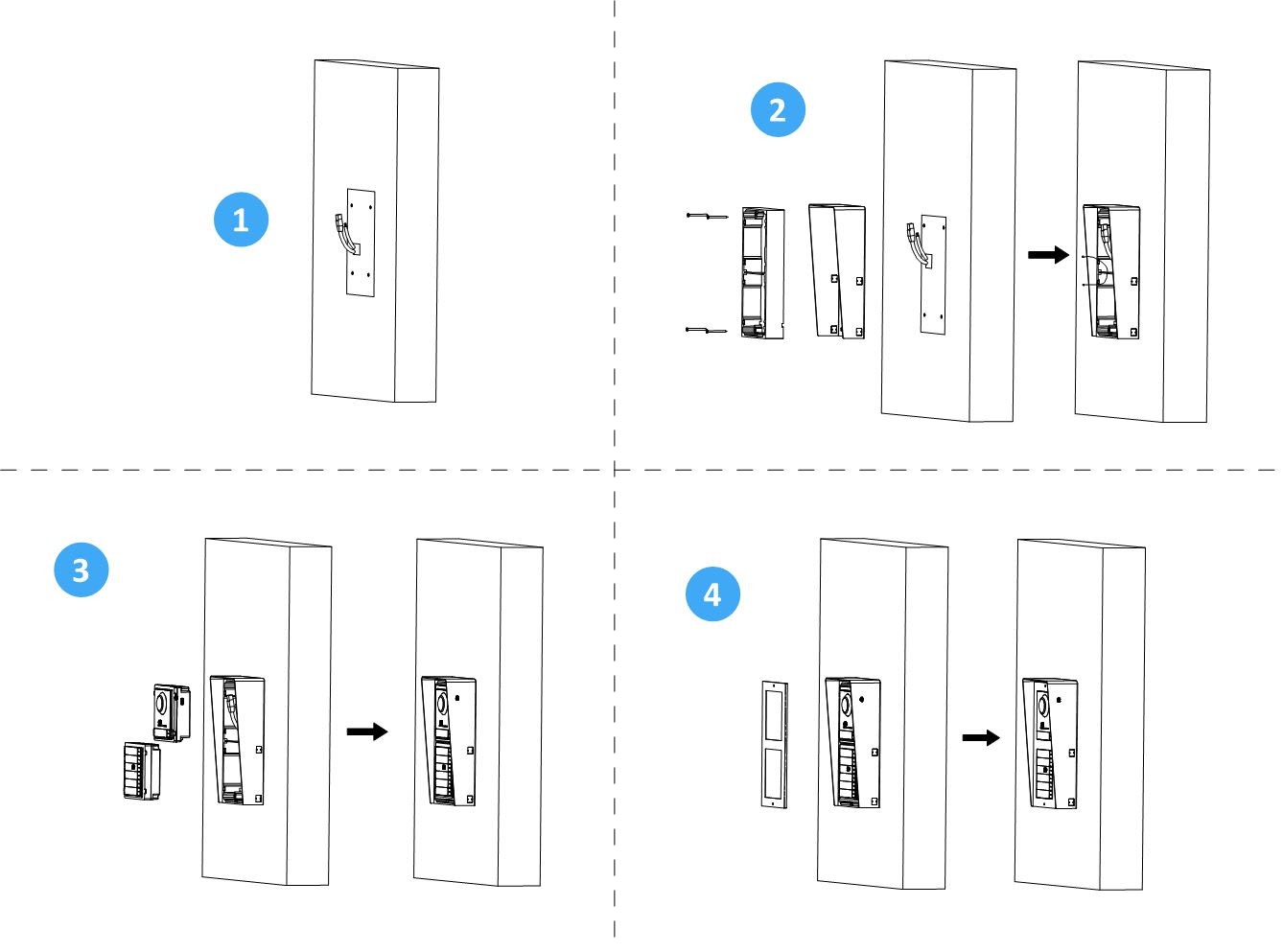 1

2

3

4