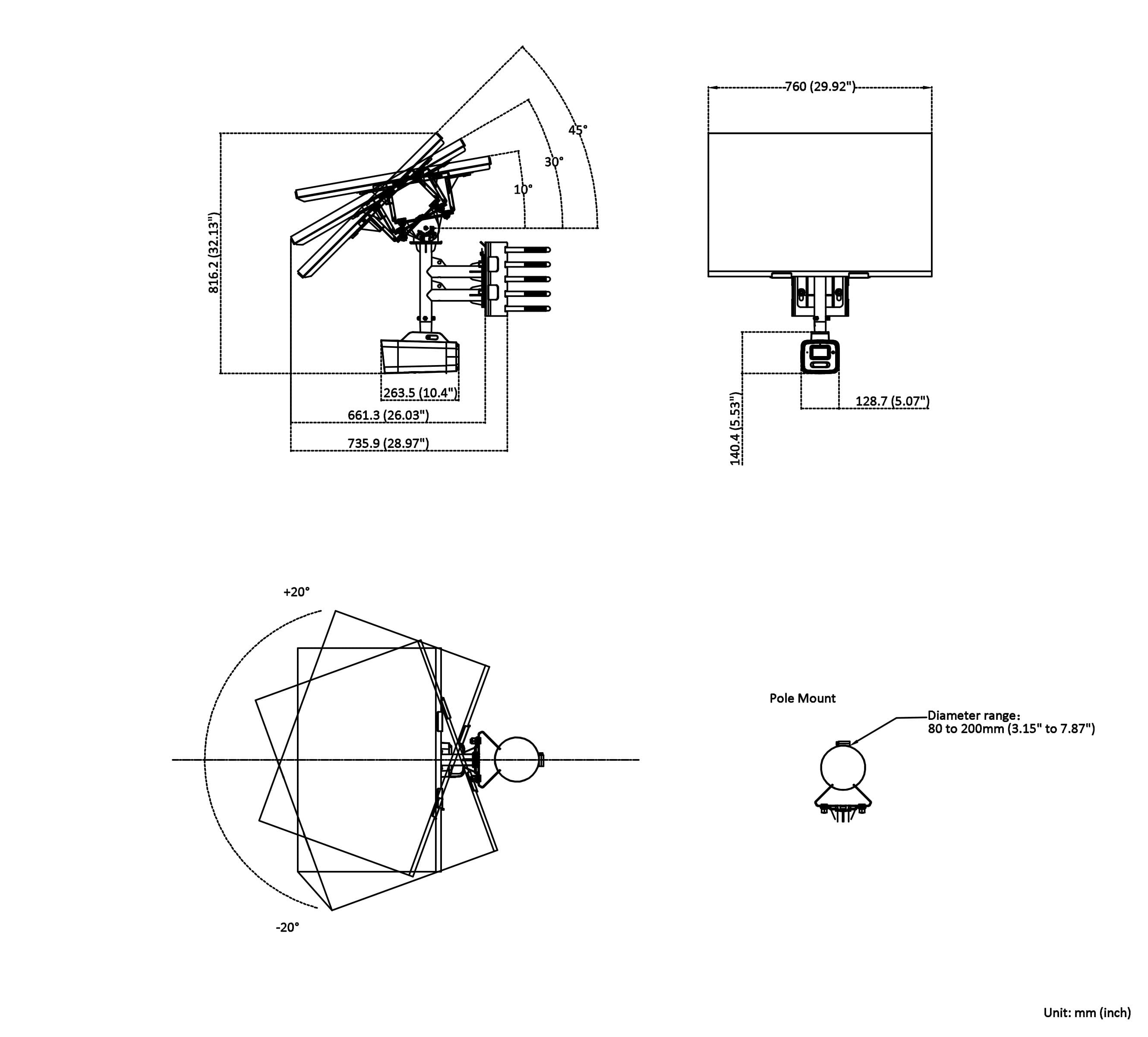 45°

30°

10°

816.2 (32.13")

263.5 (10.4")

661.3 (26.03")

735.9 (28.97")

760 (29.92")

140.4 (5.53")

128.7 (5.07")

+20°

-20°

Pole Mount

Diameter range:
80 to 200mm (3.15" to 7.87")

Unit: mm (inch)