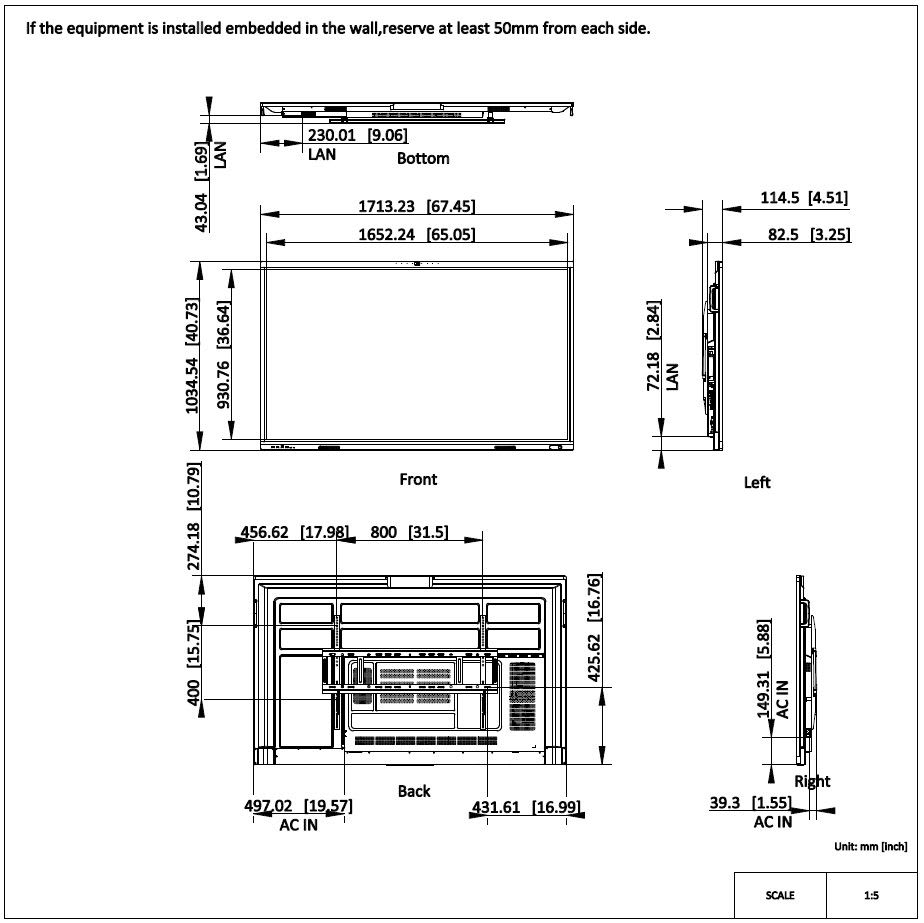 If the equipment is installed embedded in the wall,reserve at least 50mm from each side.

43.04 [1.69]
LAN
230.01 [9.06]
LAN
Bottom

1713.23 [67.45]
1652.24 [65.05]
1034.54 [40.73]
930.76 [36.64]
Front

114.5 [4.51]
82.5 [3.25]
72.18 [2.84]
LAN
Left

274.18 [10.79]
456.62 [17.98]
800 [31.5]
400 [15.75]
425.62 [16.76]
Back
497.02 [19.57]
AC IN
431.61 [16.99]

149.31 [5.88]
AC IN
Right
39.3 [1.55]
AC IN

Unit: mm [inch]

| SCALE | 1:5 |