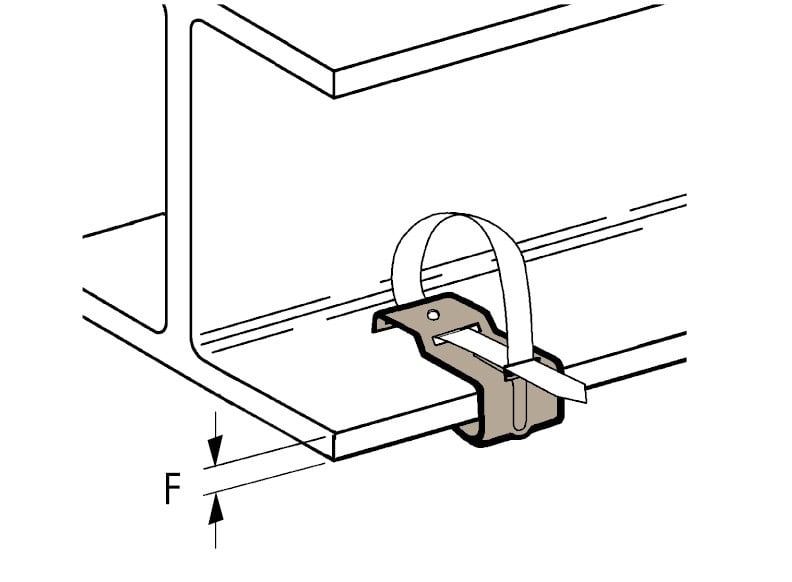 F