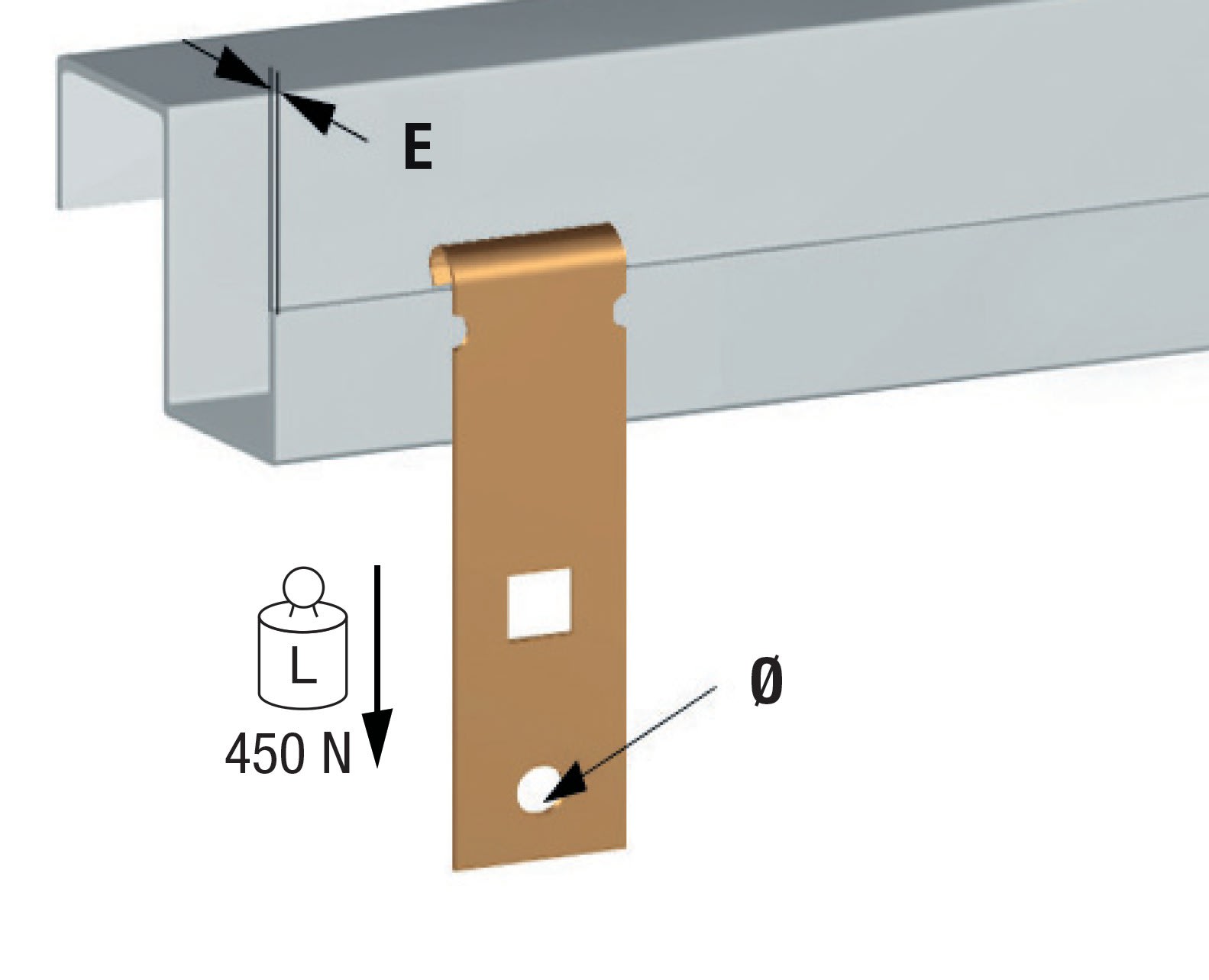 E

L

450 N

Ø