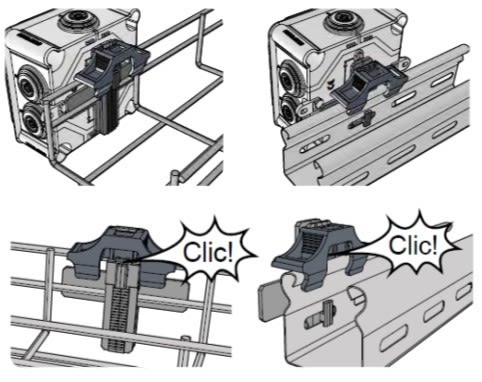 Clic!

Clic!