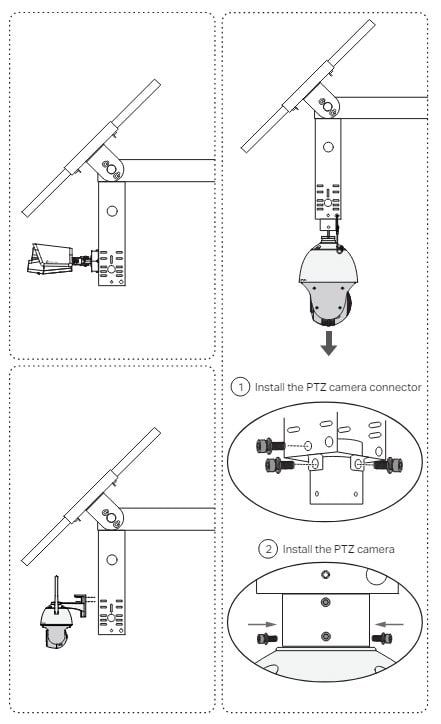 1 Install the PTZ camera connector

2 Install the PTZ camera