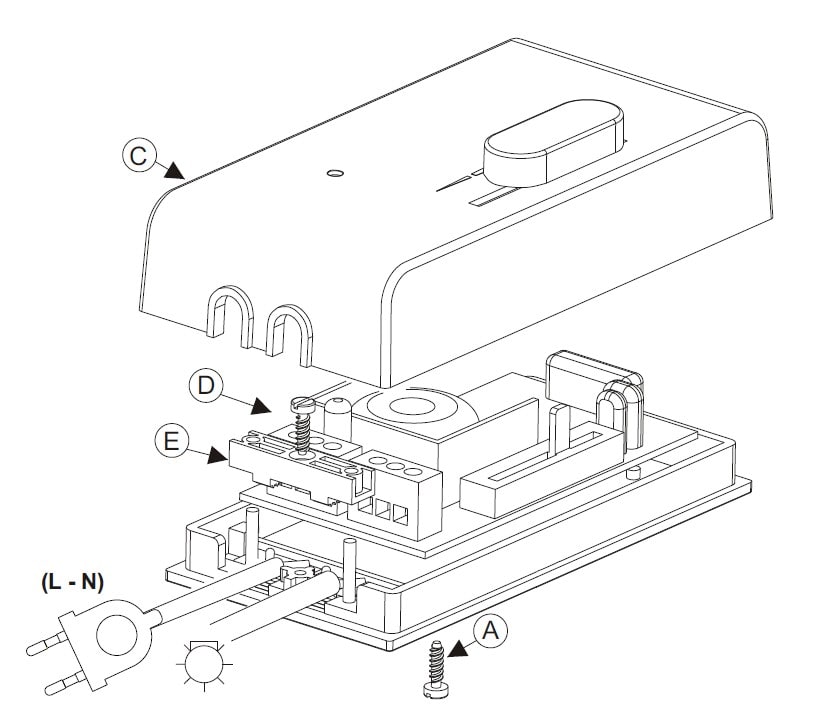 C

D

E

(L - N)

A