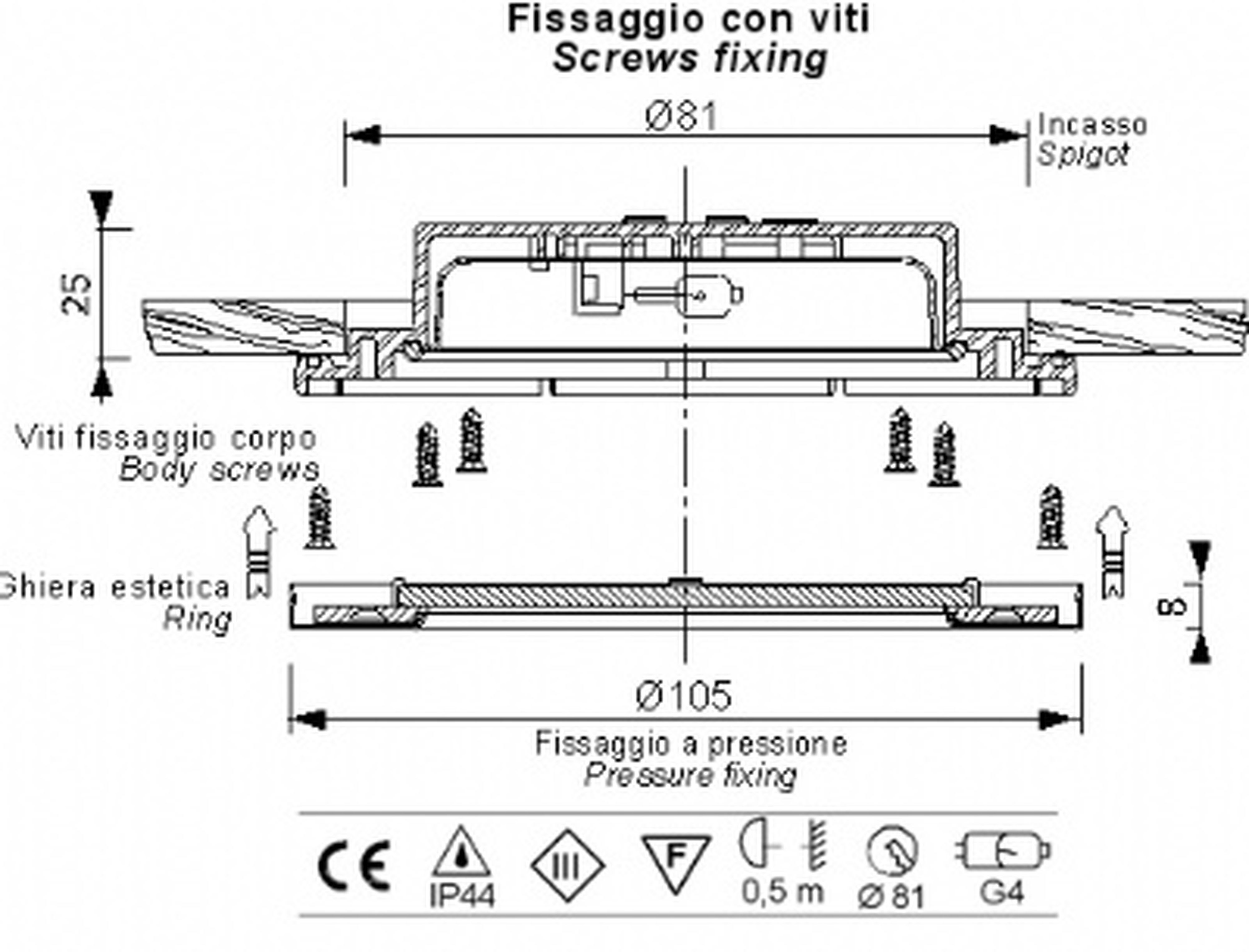 Fissaggio con viti
Screws fixing

Ø81

Incasso
Spigot

25

Viti fissaggio corpo
Body screws

Ghiera estetica
Ring

8

Ø105

Fissaggio a pressione
Pressure fixing

CE
IP44
III
F
0,5 m
Ø 81
G4